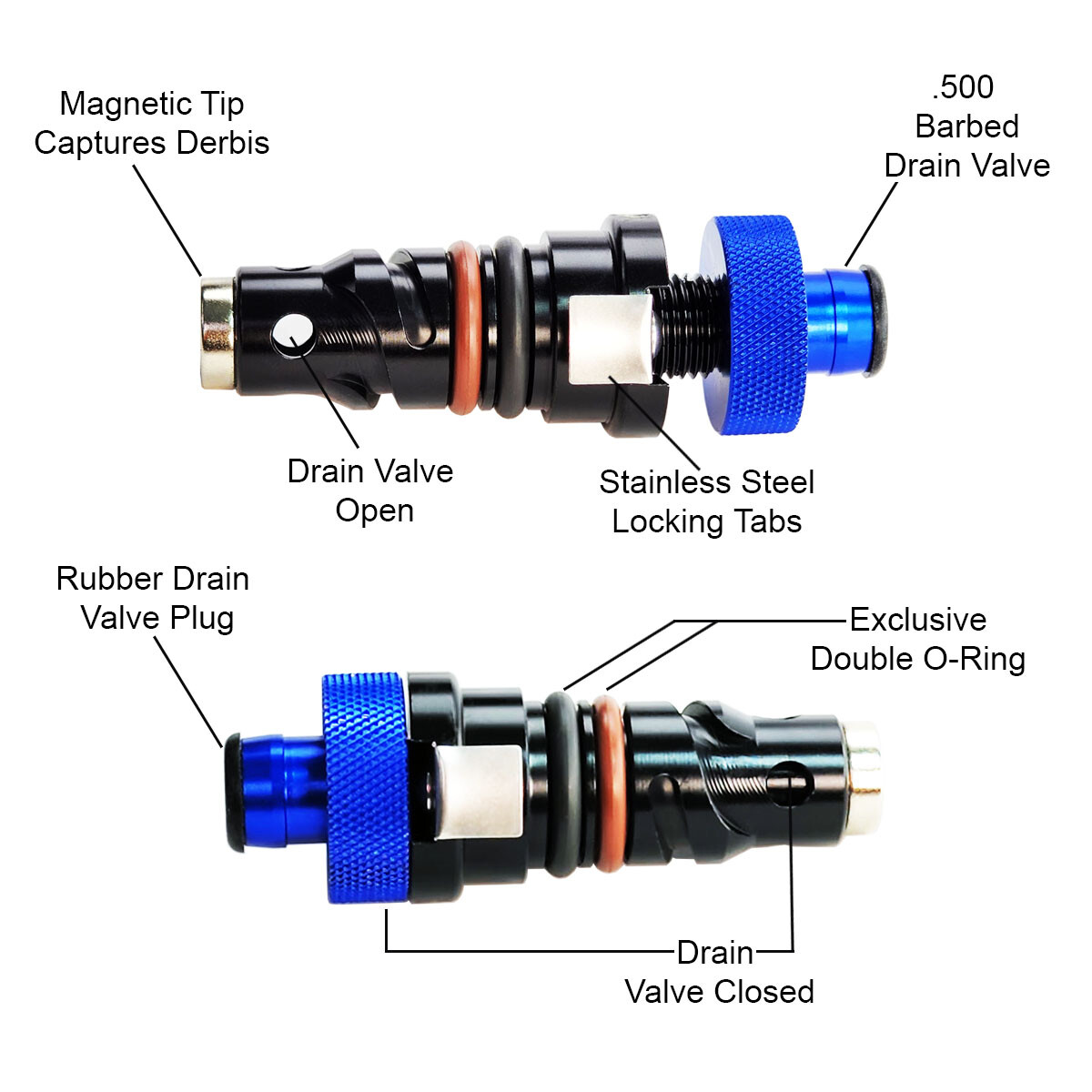 Magnetic Tip Captures Derbis

.500 Barbed Drain Valve

Drain Valve Open

Stainless Steel Locking Tabs

Rubber Drain Valve Plug

Exclusive Double O-Ring

Drain Valve Closed