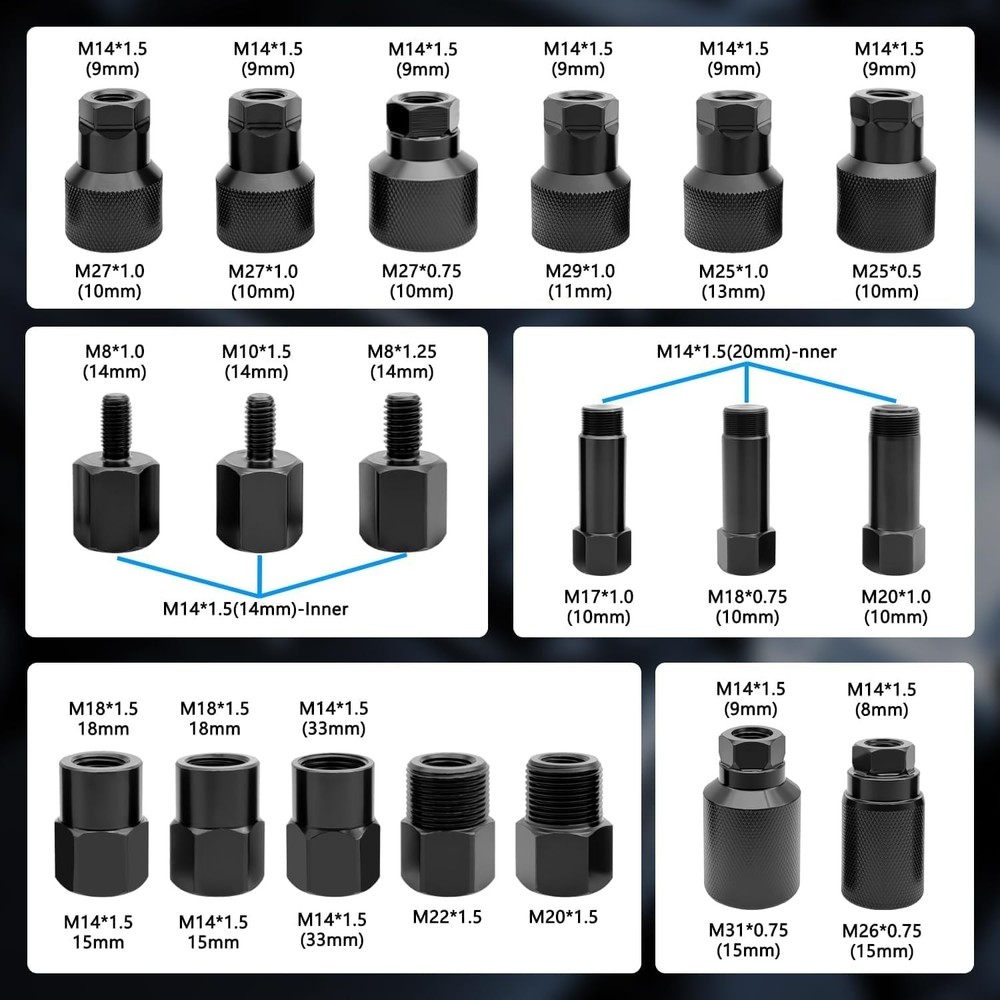 M14*1.5
(9mm)

M14*1.5
(9mm)

M14*1.5
(9mm)

M14*1.5
(9mm)

M14*1.5
(9mm)

M14*1.5
(9mm)

M27*1.0
(10mm)

M27*1.0
(10mm)

M27*0.75
(10mm)

M29*1.0
(11mm)

M25*1.0
(13mm)

M25*0.5
(10mm)

M8*1.0
(14mm)

M10*1.5
(14mm)

M8*1.25
(14mm)

M14*1.5(14mm)-Inner

M14*1.5(20mm)-nner

M17*1.0
(10mm)

M18*0.75
(10mm)

M20*1.0
(10mm)

M18*1.5
18mm

M18*1.5
18mm

M14*1.5
(33mm)

M14*1.5
15mm

M14*1.5
15mm

M14*1.5
(33mm)

M22*1.5

M20*1.5

M14*1.5
(9mm)

M14*1.5
(8mm)

M31*0.75
(15mm)

M26*0.75
(15mm)