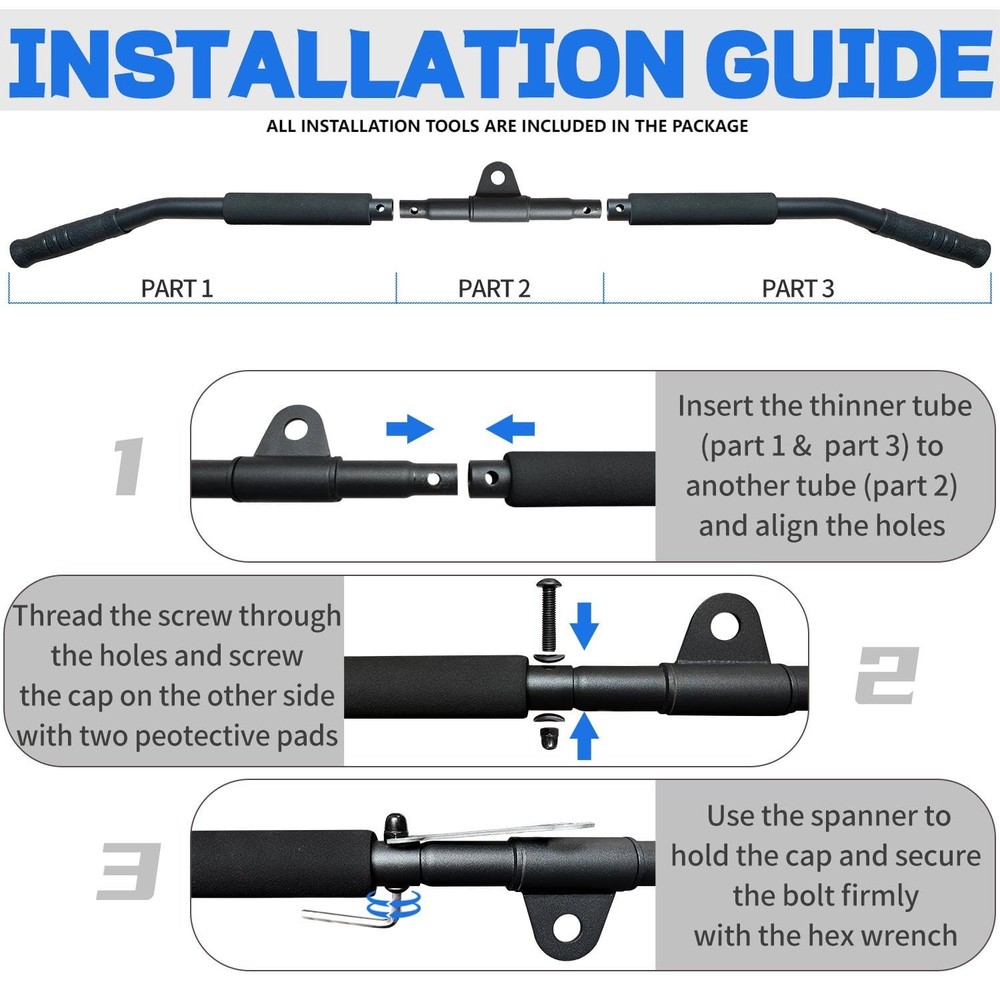 INSTALLATION GUIDE

ALL INSTALLATION TOOLS ARE INCLUDED IN THE PACKAGE

PART 1

PART 2

PART 3

1

Insert the thinner tube (part 1 & part 3) to another tube (part 2) and align the holes

Thread the screw through the holes and screw the cap on the other side with two peotective pads

2

3

Use the spanner to hold the cap and secure the bolt firmly with the hex wrench