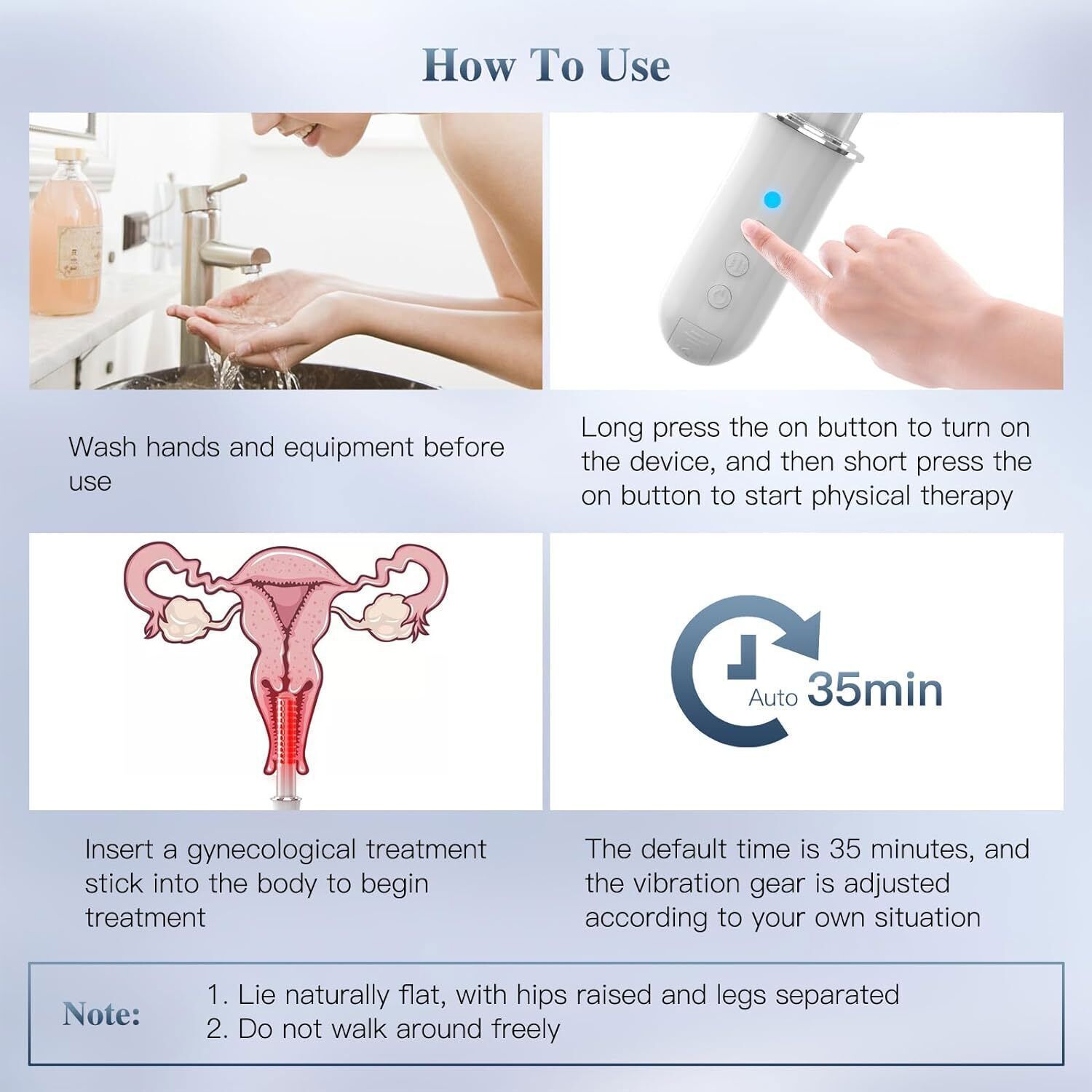 How To Use

Wash hands and equipment before use

Long press the on button to turn on the device, and then short press the on button to start physical therapy

Auto 35min

Insert a gynecological treatment stick into the body to begin treatment

The default time is 35 minutes, and the vibration gear is adjusted according to your own situation

Note:
1. Lie naturally flat, with hips raised and legs separated
2. Do not walk around freely