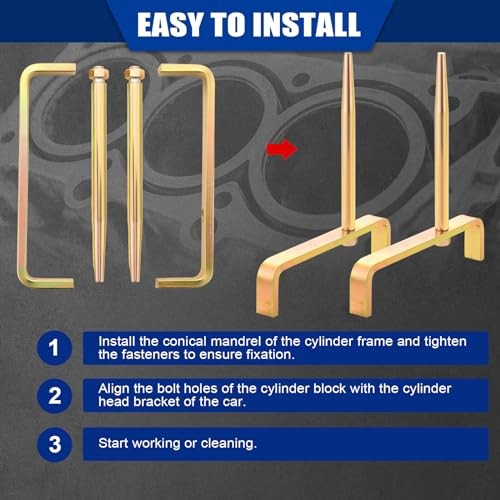 EASY TO INSTALL

1 Install the conical mandrel of the cylinder frame and tighten the fasteners to ensure fixation.

2 Align the bolt holes of the cylinder block with the cylinder head bracket of the car.

3 Start working or cleaning.