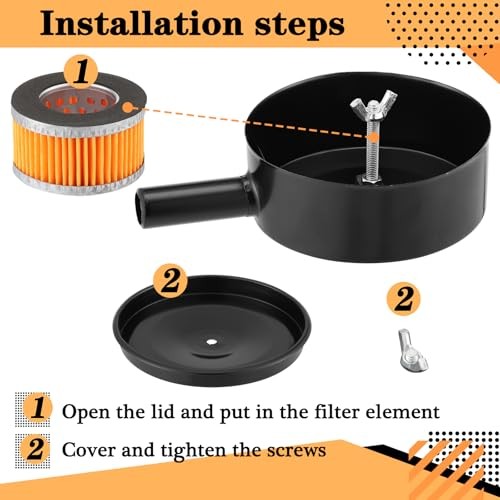 Installation steps

1

2

2

1 Open the lid and put in the filter element

2 Cover and tighten the screws