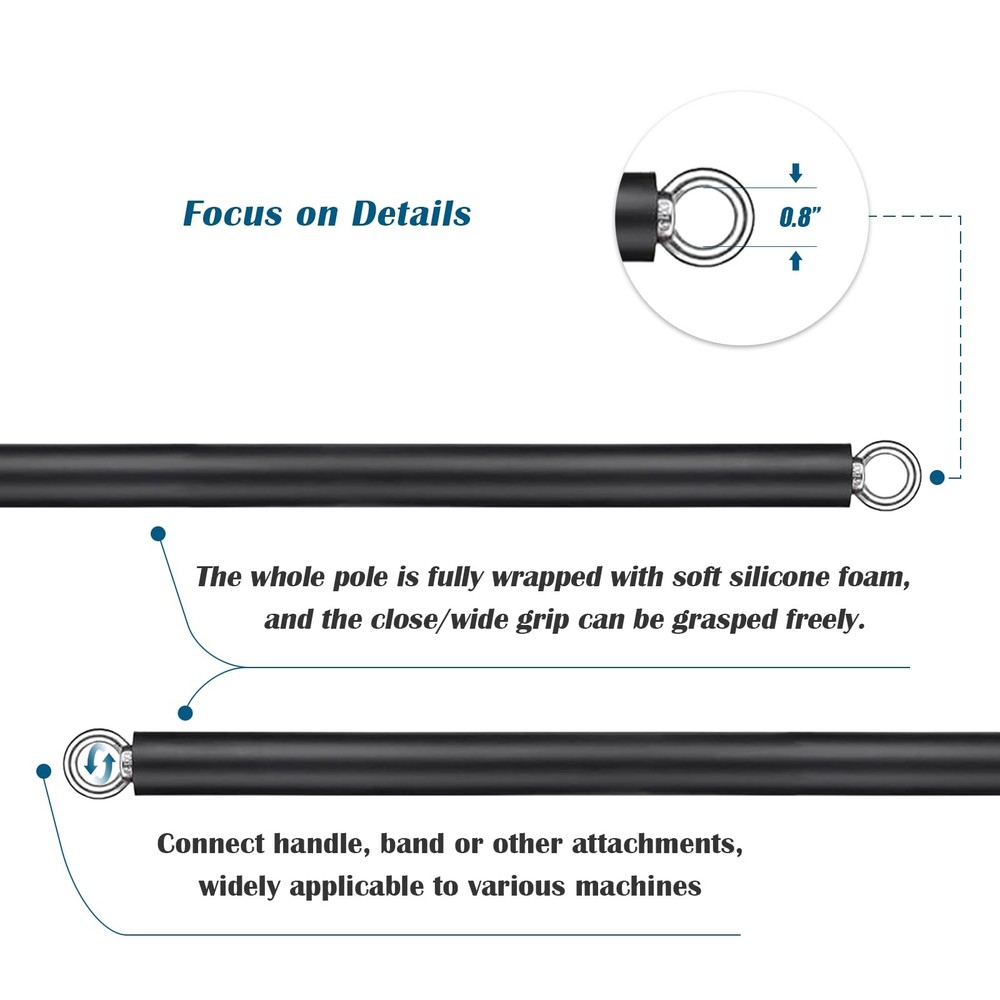 Focus on Details

0.8"

The whole pole is fully wrapped with soft silicone foam, and the close/wide grip can be grasped freely.

Connect handle, band or other attachments, widely applicable to various machines