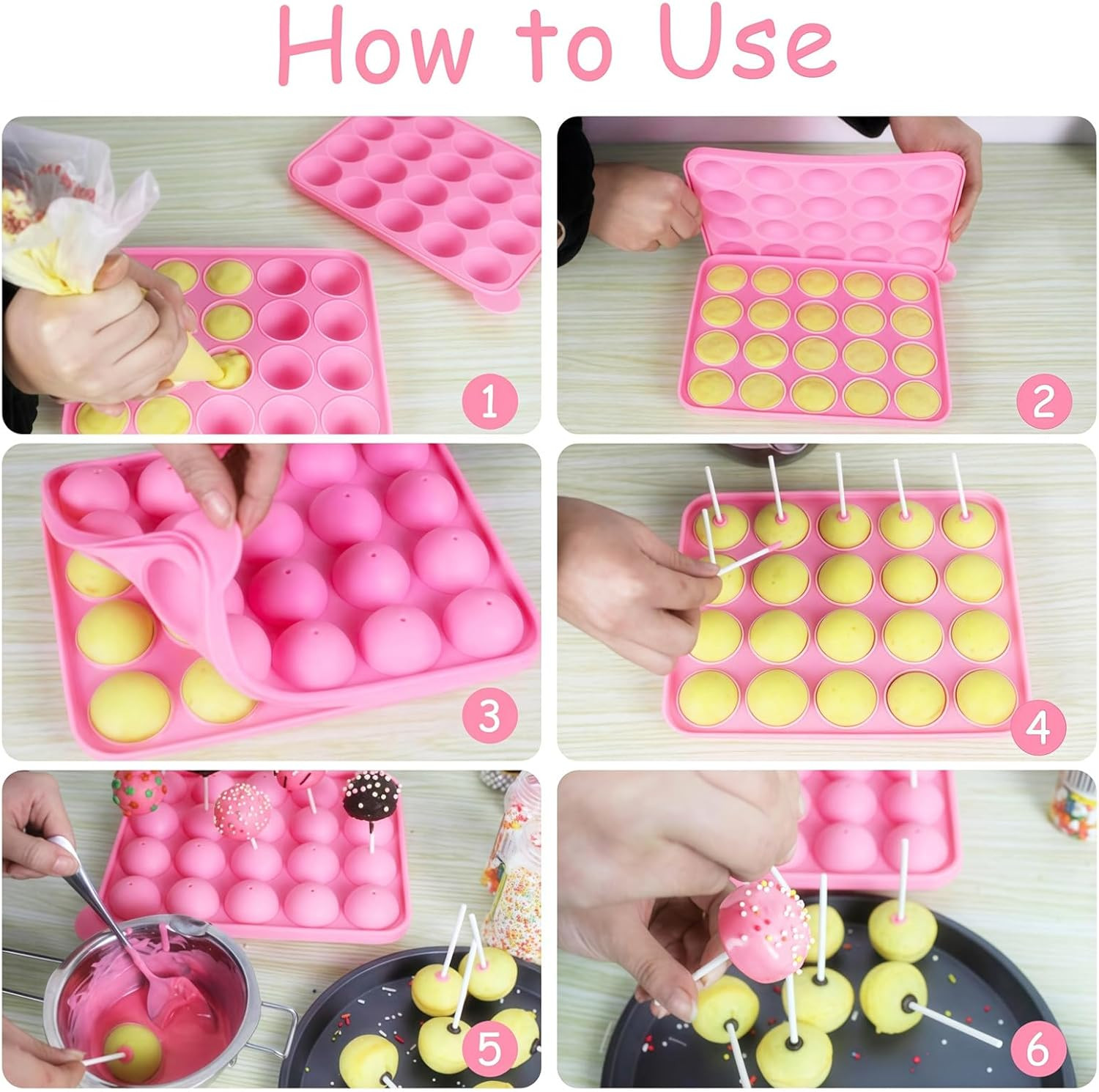 How to Use

1

2

3

4

5

6