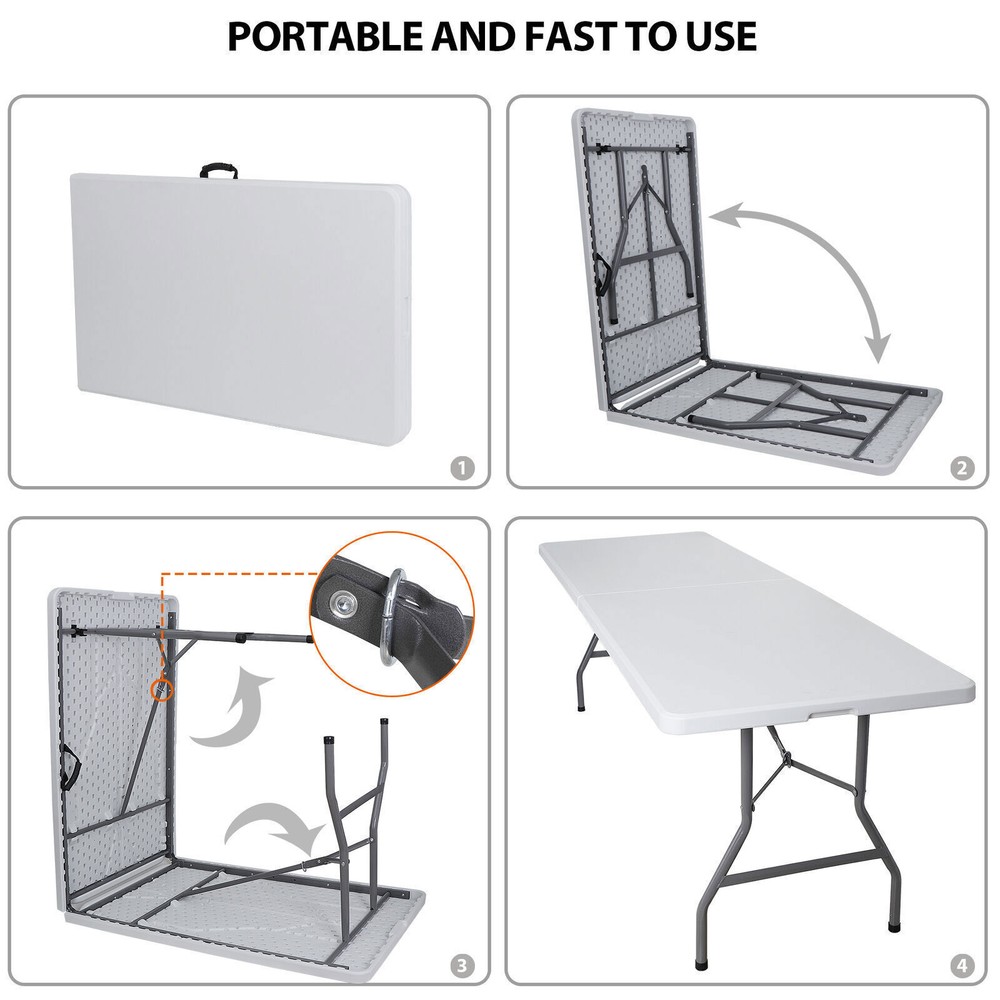 PORTABLE AND FAST TO USE

1

2

3

4