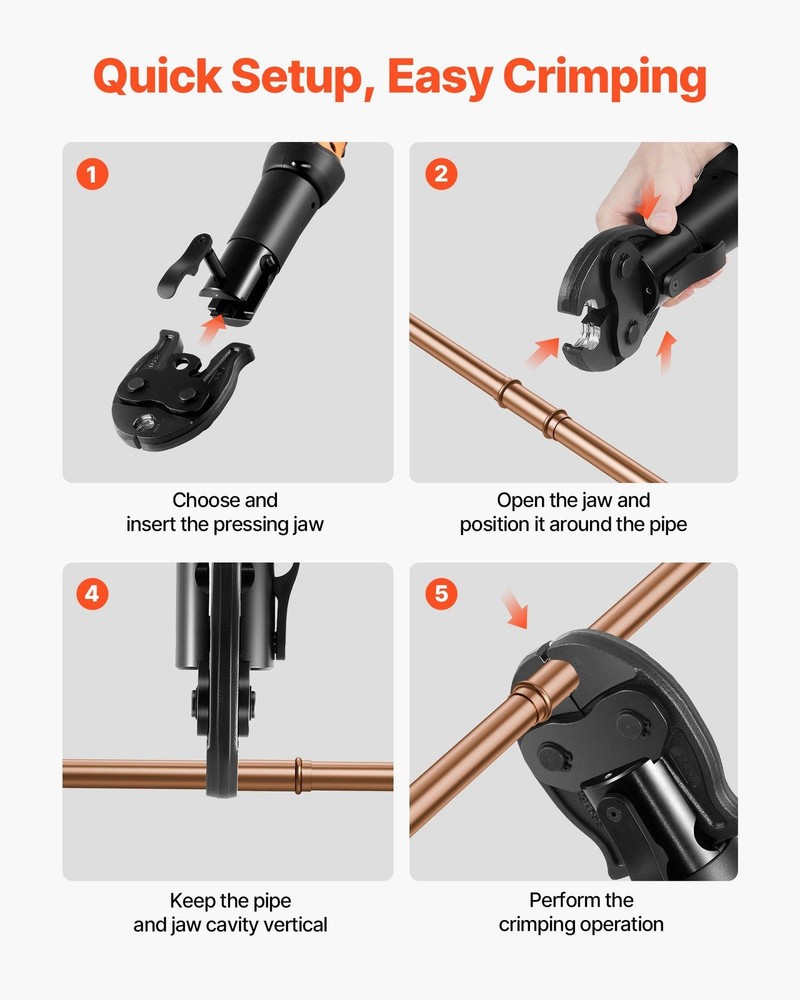 Quick Setup, Easy Crimping

1

Choose and insert the pressing jaw

2

Open the jaw and position it around the pipe

4

Keep the pipe and jaw cavity vertical

5

Perform the crimping operation