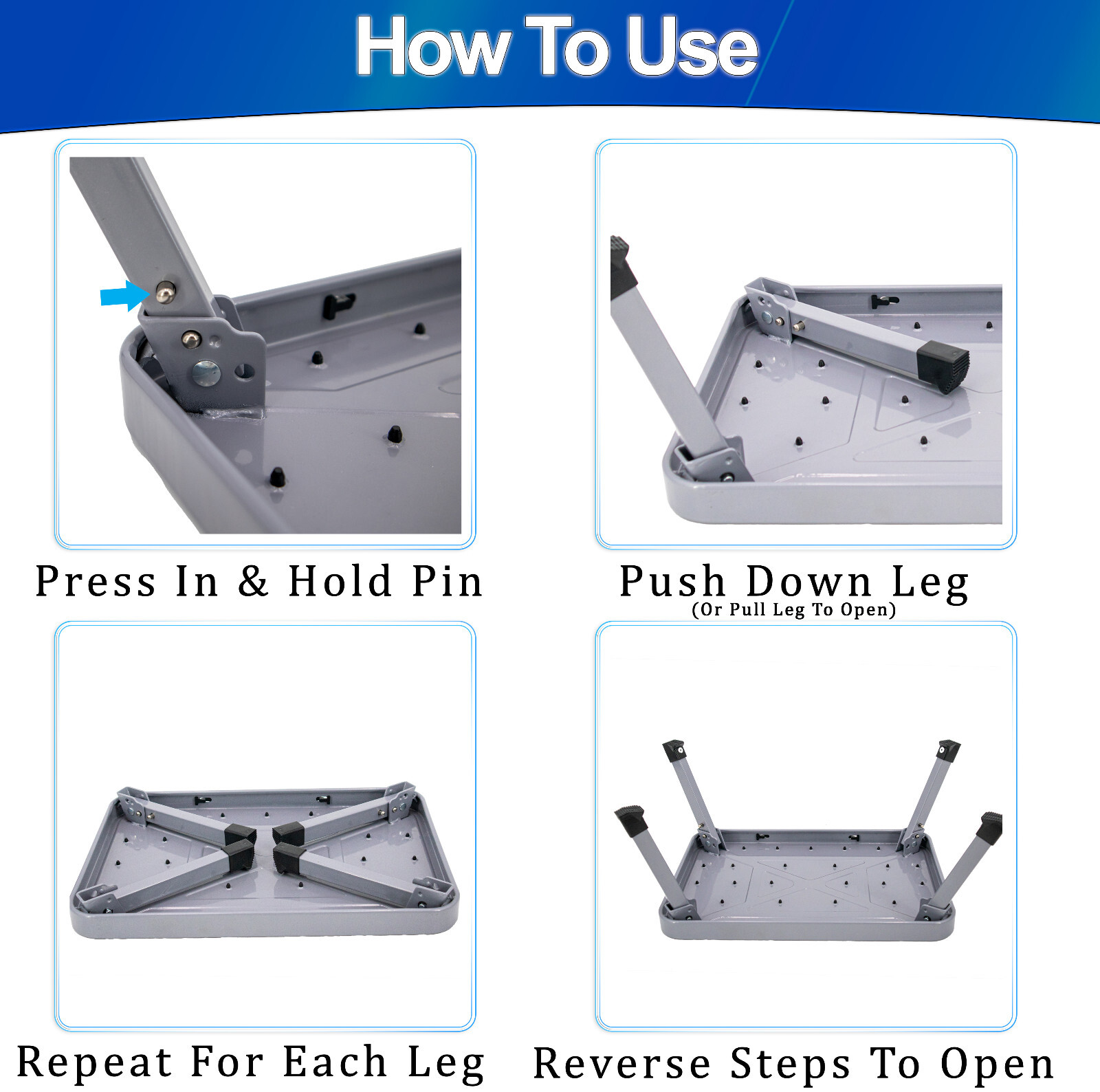 How To Use

Press In & Hold Pin

Push Down Leg
(Or Pull Leg To Open)

Repeat For Each Leg

Reverse Steps To Open