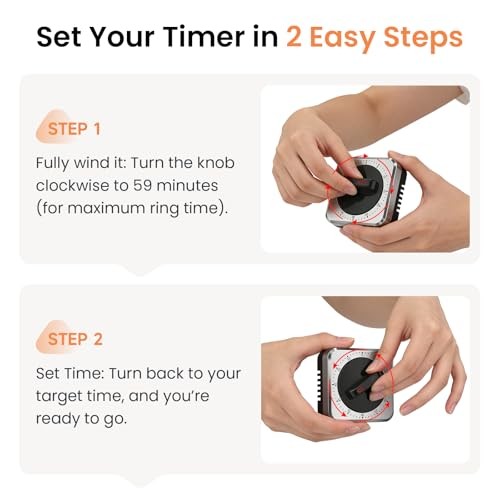 Set Your Timer in 2 Easy Steps

STEP 1

Fully wind it: Turn the knob clockwise to 59 minutes (for maximum ring time).

STEP 2

Set Time: Turn back to your target time, and you're ready to go.