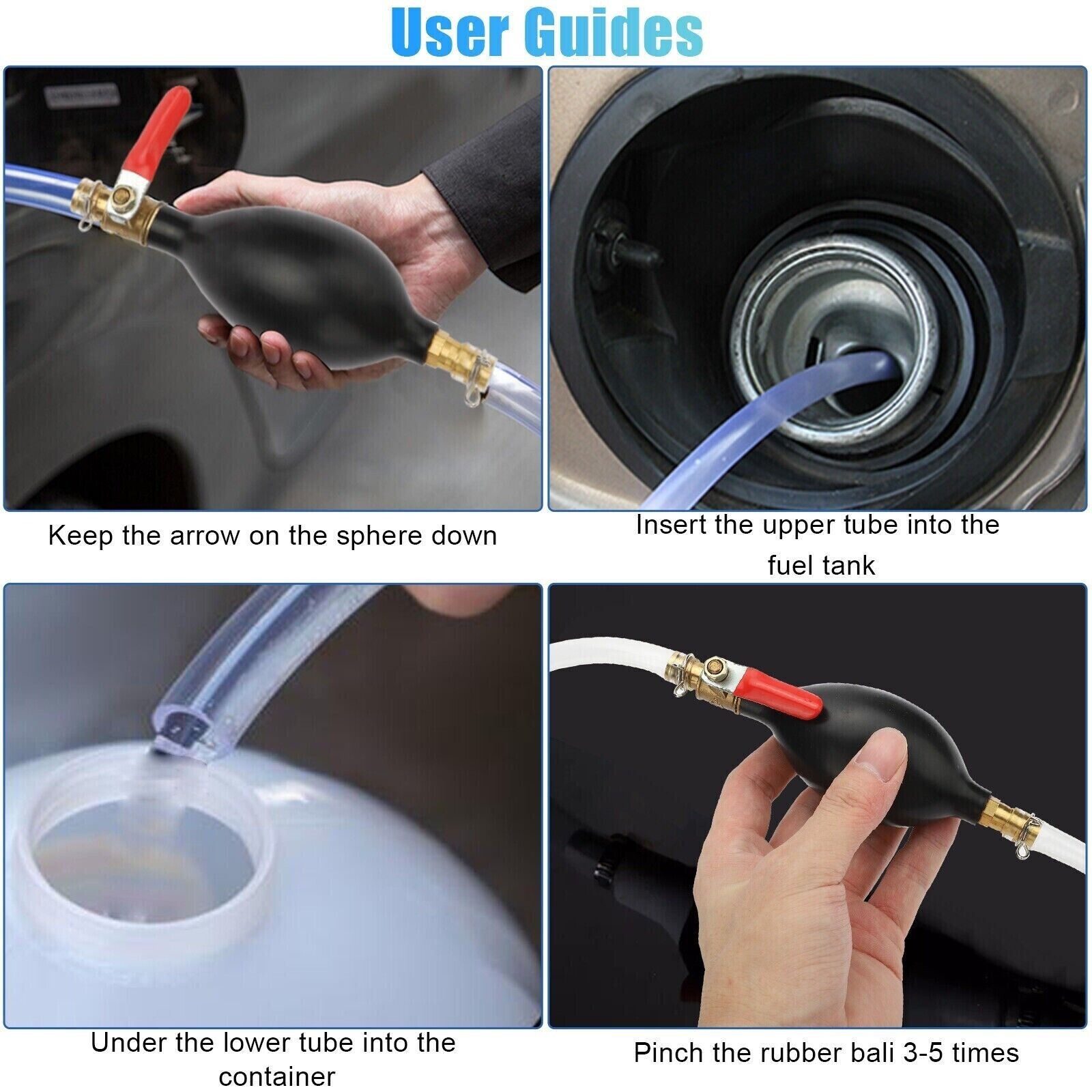 User Guides

Keep the arrow on the sphere down

Insert the upper tube into the fuel tank

Under the lower tube into the container

Pinch the rubber bali 3-5 times