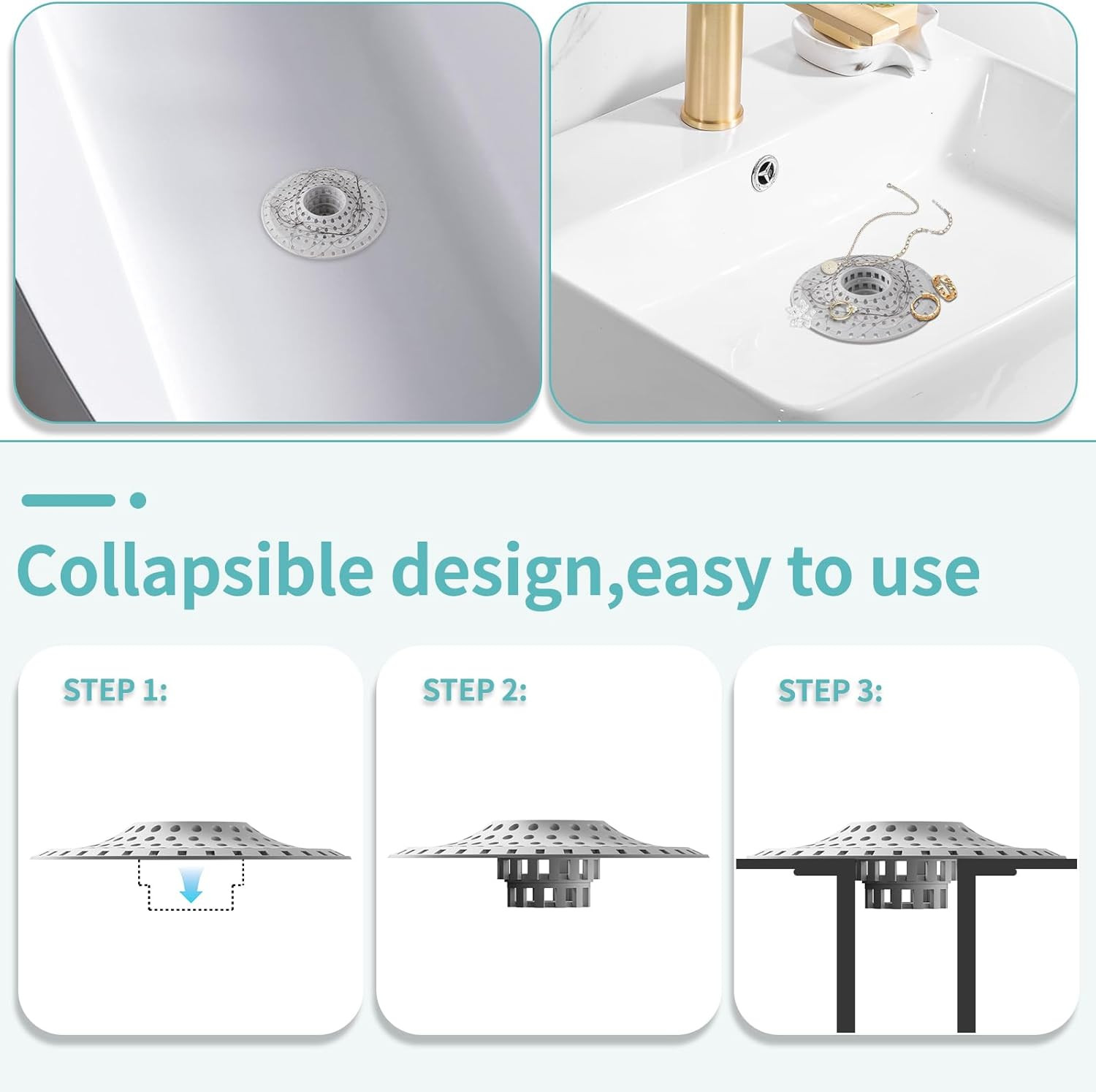 Collapsible design,easy to use

STEP 1:

STEP 2:

STEP 3: