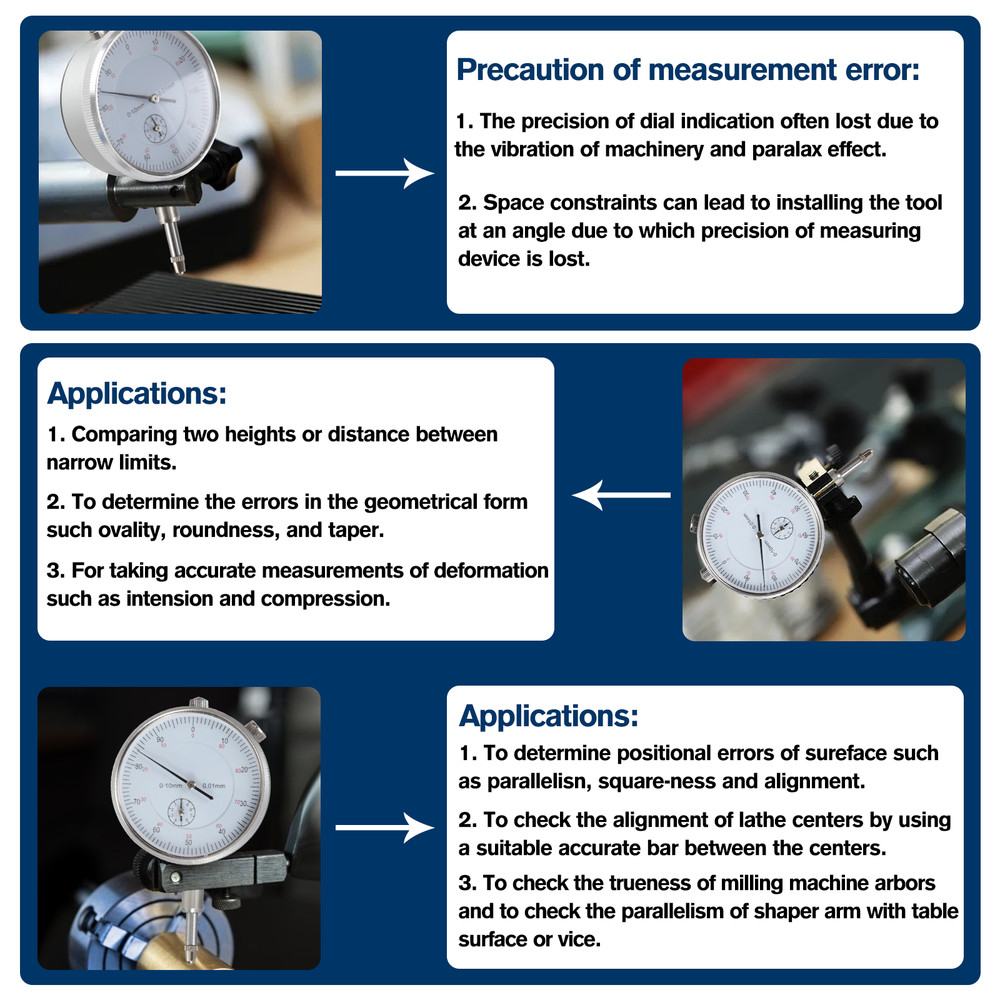 Precaution of measurement error:

1. The precision of dial indication often lost due to the vibration of machinery and paralax effect.

2. Space constraints can lead to installing the tool at an angle due to which precision of measuring device is lost.

Applications:

1. Comparing two heights or distance between narrow limits.

2. To determine the errors in the geometrical form such ovality, roundness, and taper.

3. For taking accurate measurements of deformation such as intension and compression.

0-10mm 0.01mm

Applications:

1. To determine positional errors of sureface such as parallelisn, square-ness and alignment.

2. To check the alignment of lathe centers by using a suitable accurate bar between the centers.

3. To check the trueness of milling machine arbors and to check the parallelism of shaper arm with table surface or vice.