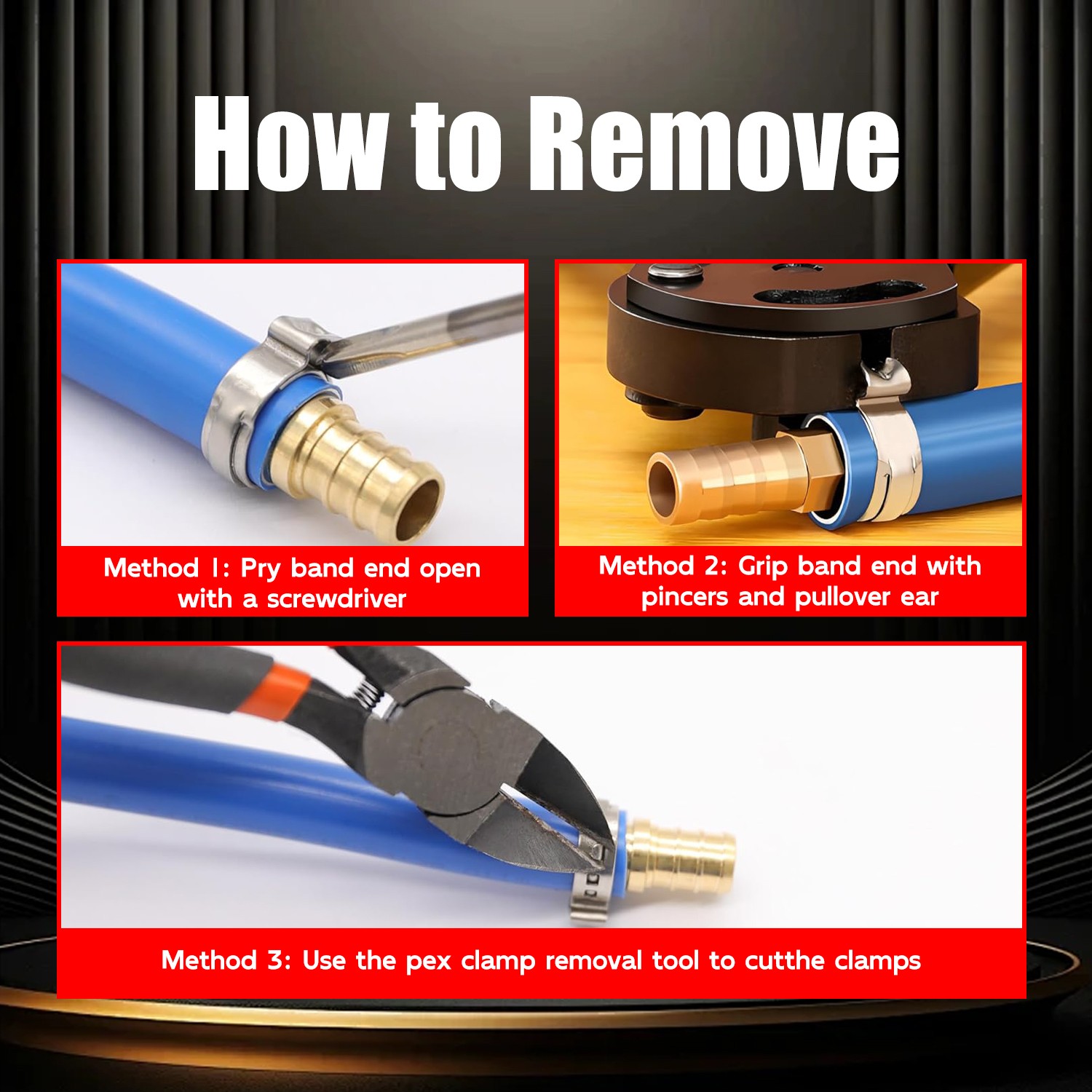 How to Remove

Method 1: Pry band end open with a screwdriver

Method 2: Grip band end with pincers and pullover ear

Method 3: Use the pex clamp removal tool to cutthe clamps