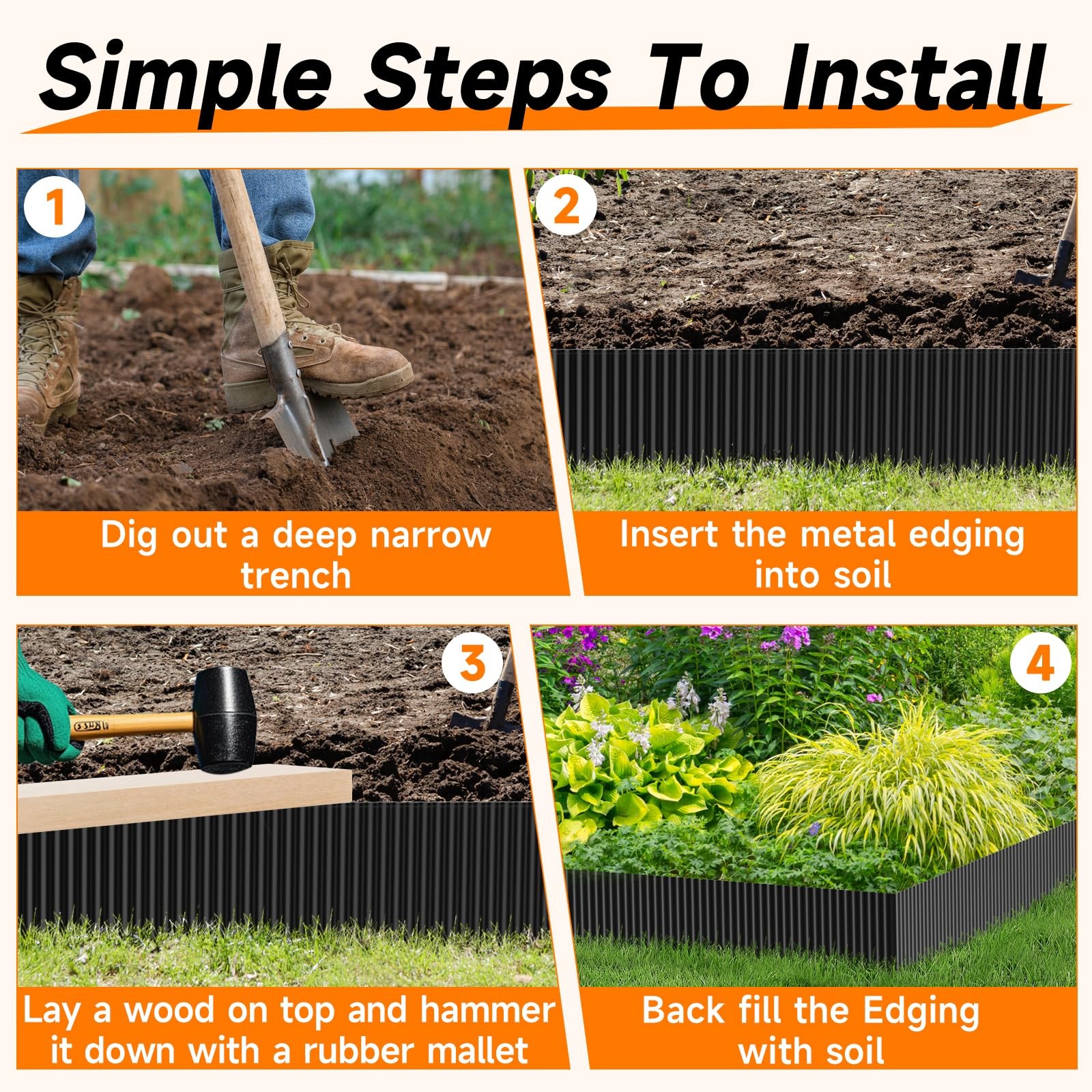 Simple Steps To Install

1

Dig out a deep narrow trench

2

Insert the metal edging into soil

3

Lay a wood on top and hammer it down with a rubber mallet

4

Back fill the Edging with soil