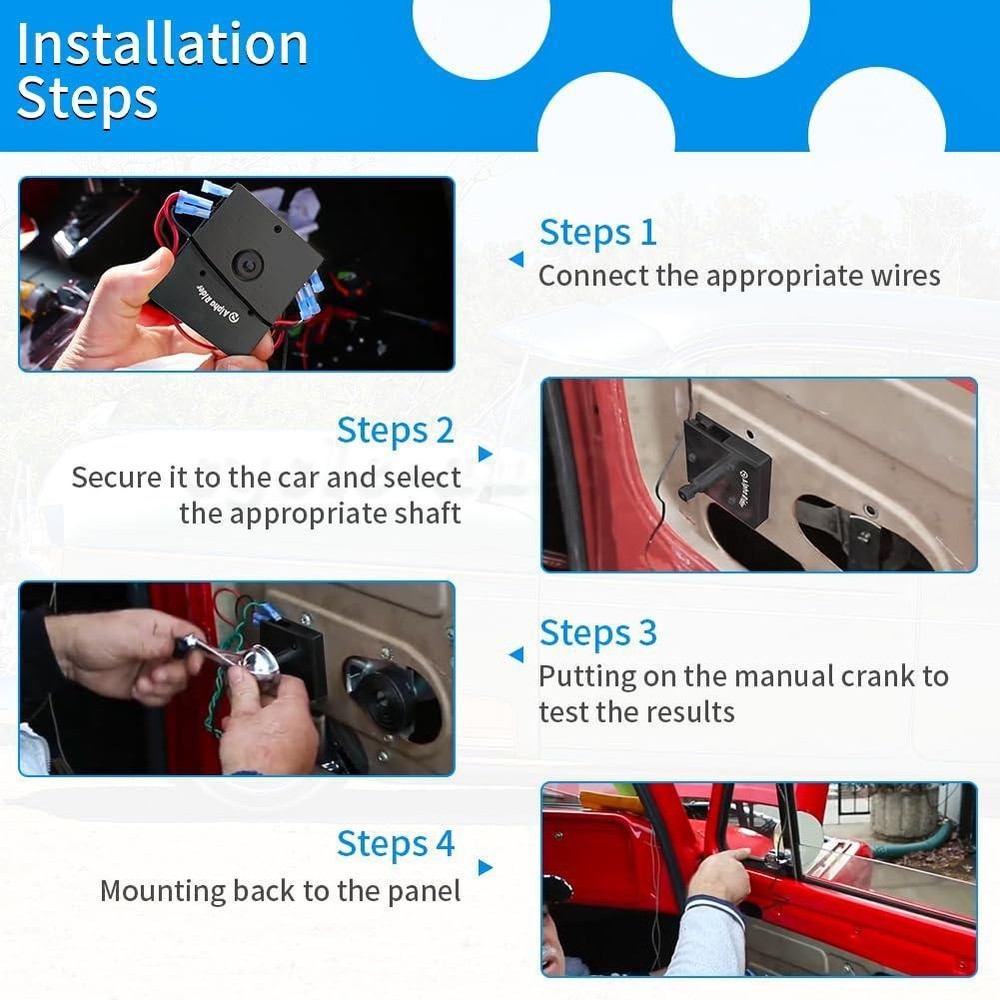 Installation Steps

Alpha Rider

Steps 1
Connect the appropriate wires

Steps 2
Secure it to the car and select the appropriate shaft

Alpha Rider

Steps 3
Putting on the manual crank to test the results

Steps 4
Mounting back to the panel