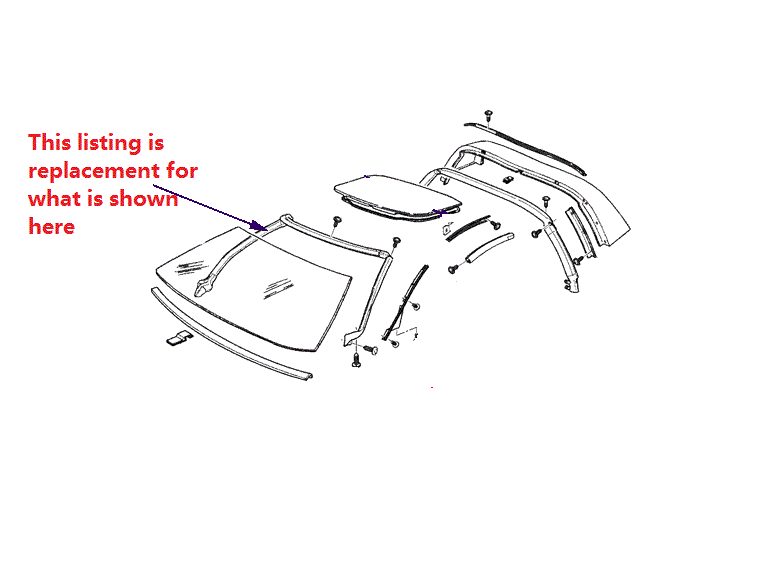 This listing is replacement for what is shown here