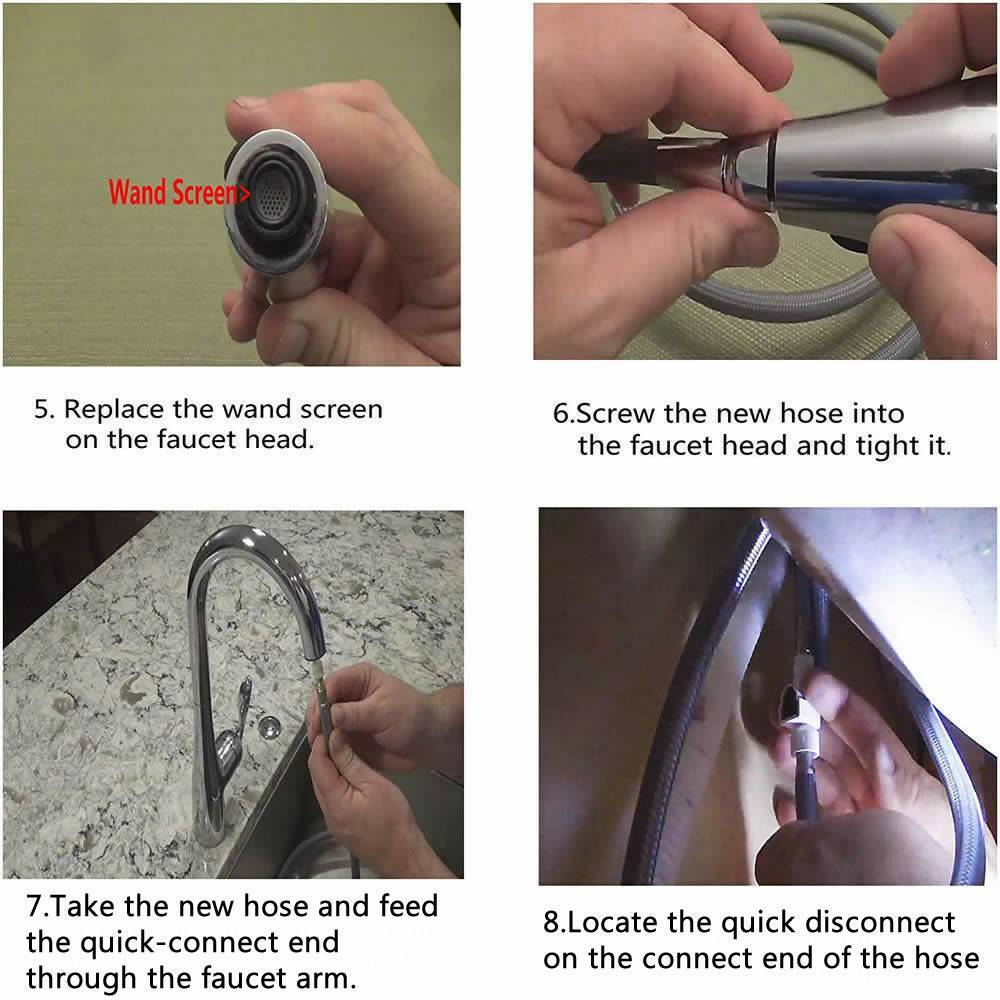 Wand Screen>

5. Replace the wand screen on the faucet head.

6.Screw the new hose into the faucet head and tight it.

7.Take the new hose and feed the quick-connect end through the faucet arm.

8.Locate the quick disconnect on the connect end of the hose