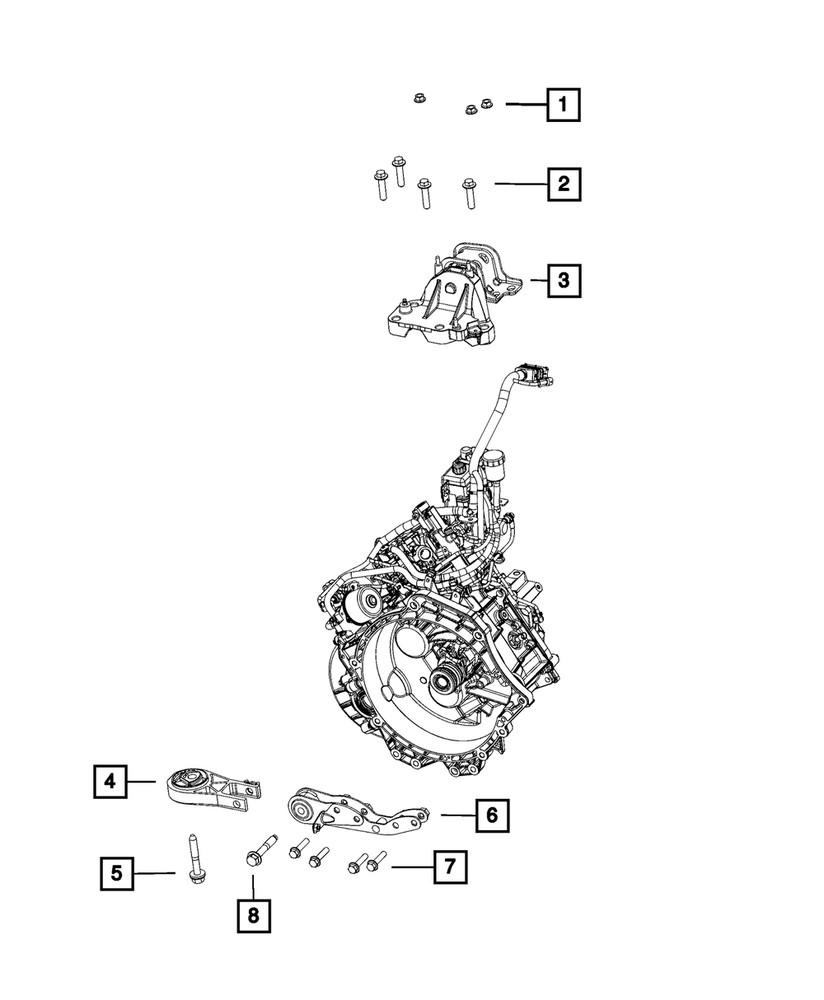 1
2
3
4
6
5
7
8