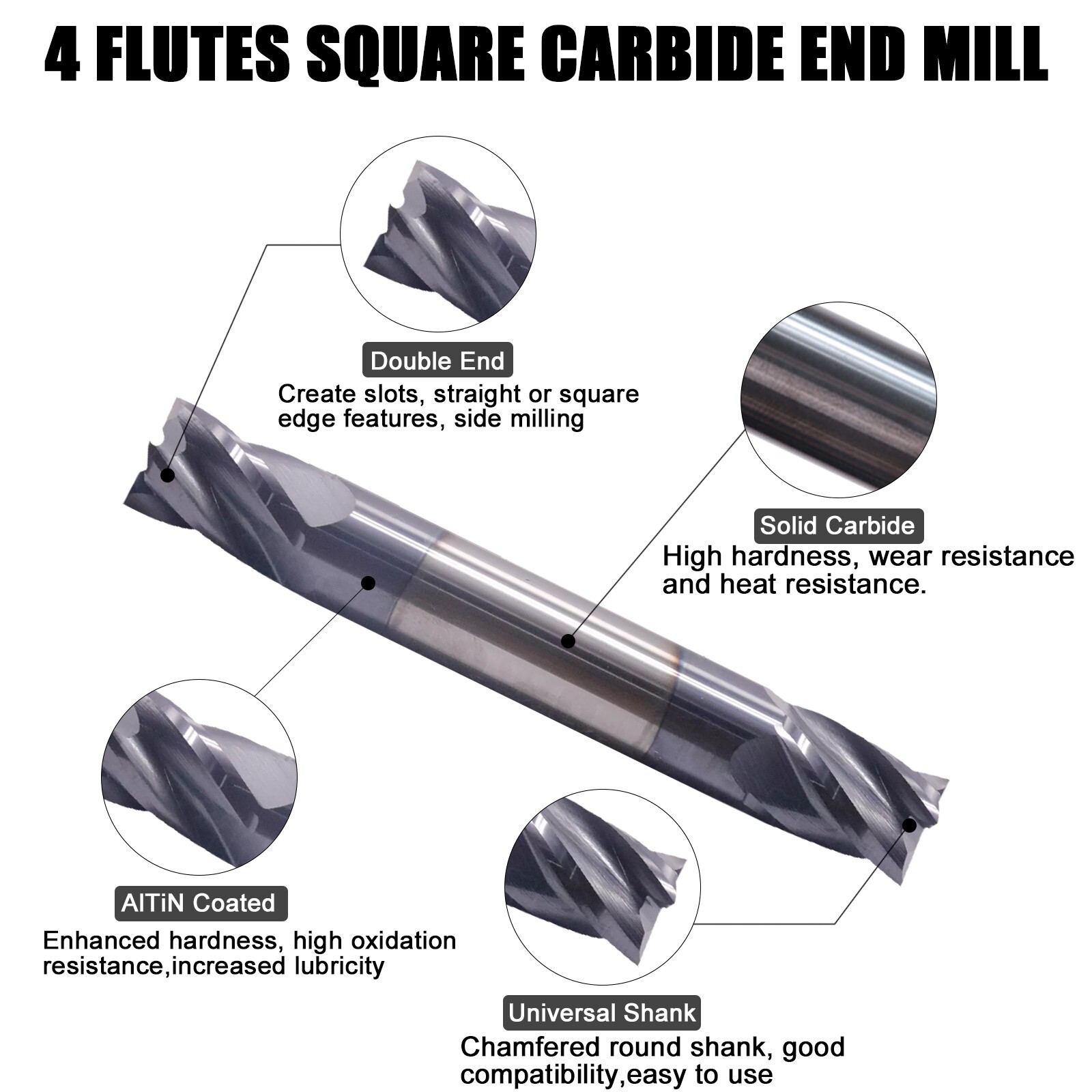 4 FLUTES SQUARE CARBIDE END MILL

Double End
Create slots, straight or square edge features, side milling

Solid Carbide
High hardness, wear resistance and heat resistance.

AlTiN Coated
Enhanced hardness, high oxidation resistance,increased lubricity

Universal Shank
Chamfered round shank, good compatibility,easy to use