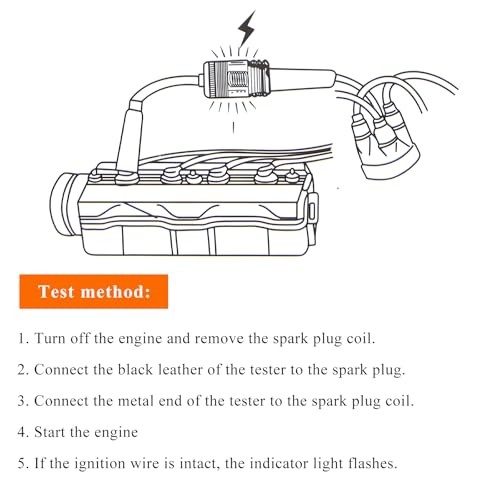 Test method:

1. Turn off the engine and remove the spark plug coil.

2. Connect the black leather of the tester to the spark plug.

3. Connect the metal end of the tester to the spark plug coil.

4. Start the engine

5. If the ignition wire is intact, the indicator light flashes.