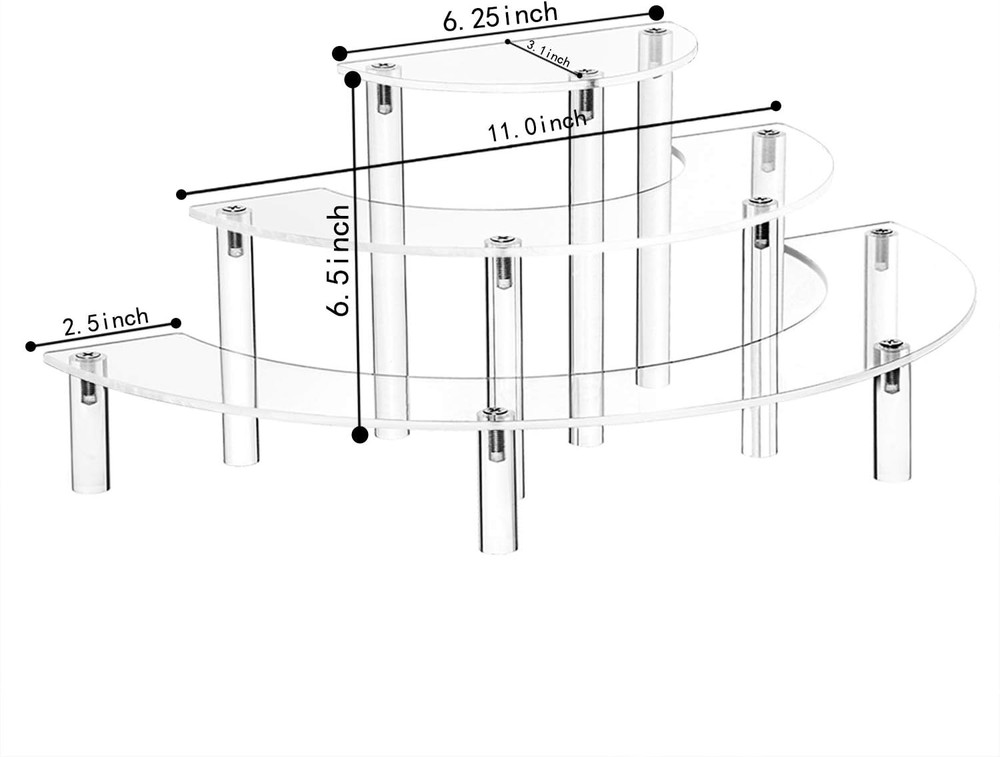 6.25inch
3.1inch
11.0inch
6.5inch
2.5inch