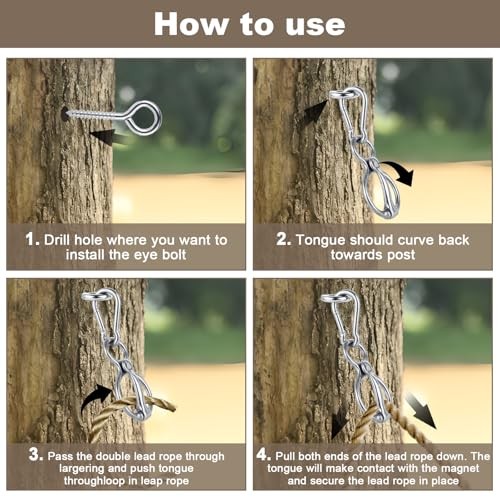 How to use

1. Drill hole where you want to install the eye bolt

2. Tongue should curve back towards post

3. Pass the double lead rope through largering and push tongue throughloop in leap rope

4. Pull both ends of the lead rope down. The tongue will make contact with the magnet and secure the lead rope in place