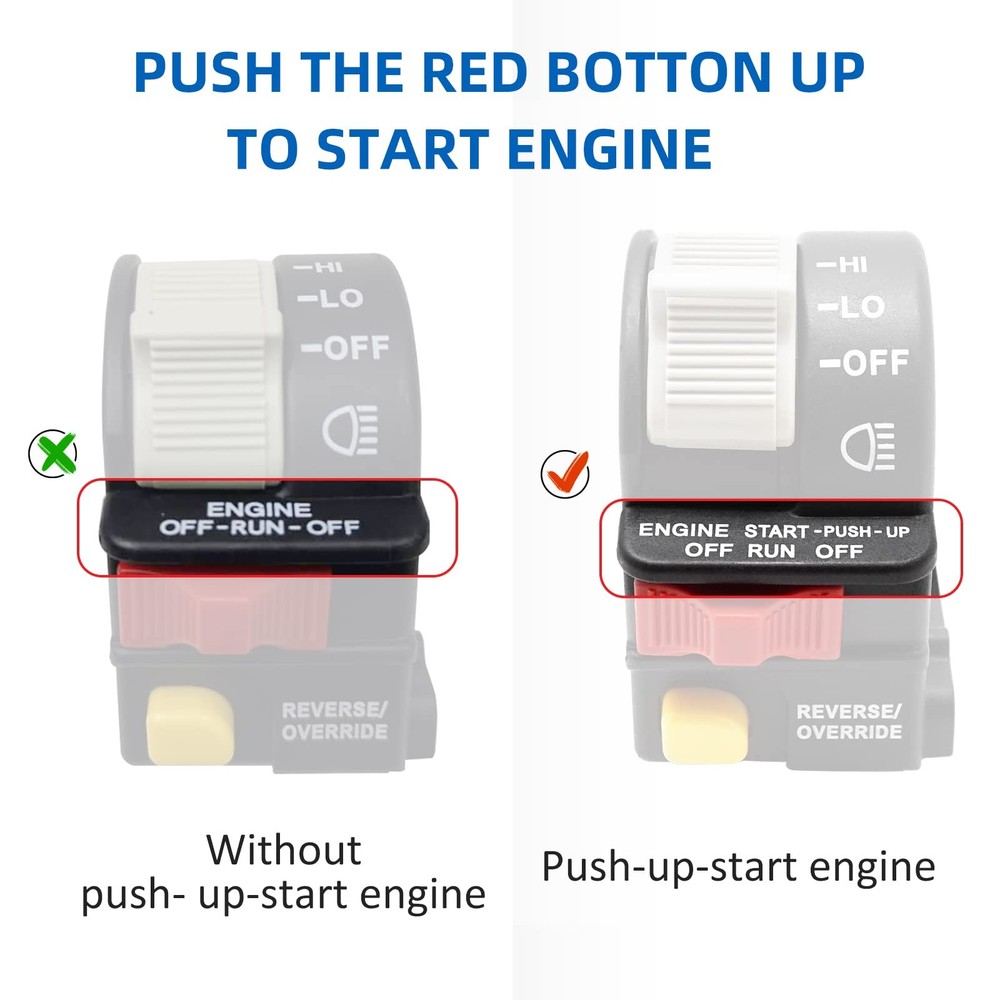 PUSH THE RED BOTTON UP TO START ENGINE

-HI
-LO
-OFF

ENGINE
OFF-RUN-OFF

REVERSE/
OVERRIDE

Without
push- up-start engine

-HI
-LO
-OFF

ENGINE START-PUSH-UP
OFF RUN OFF

REVERSE/
OVERRIDE

Push-up-start engine