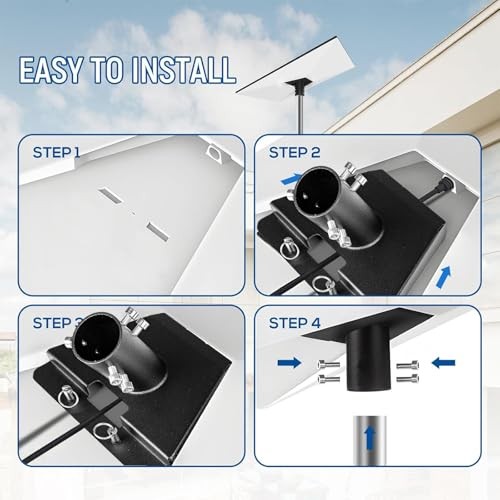 EASY TO INSTALL

STEP 1

STEP 2

STEP 3

STEP 4