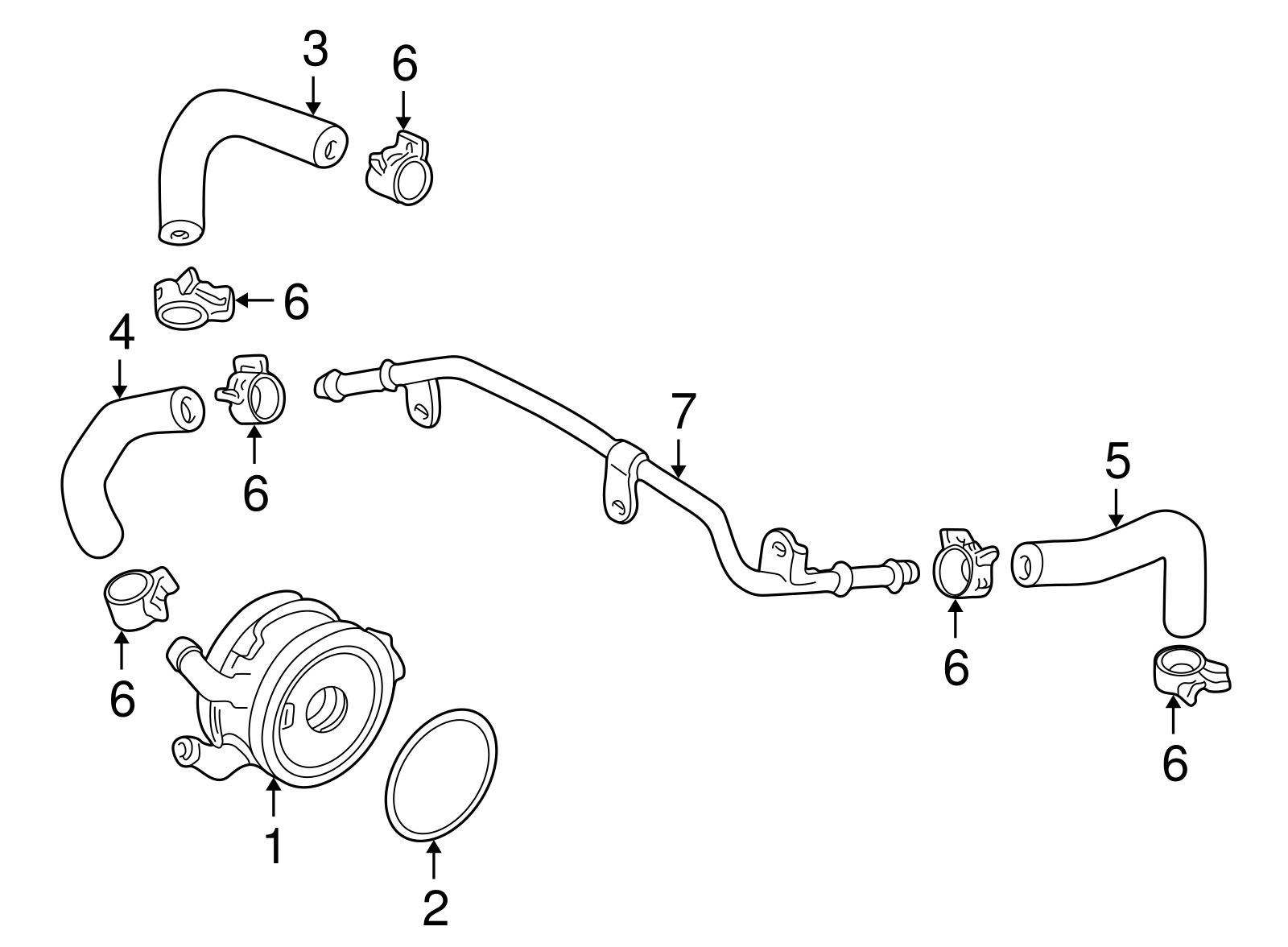 3
6
6
4
6
7
5
6
6
6
1
2