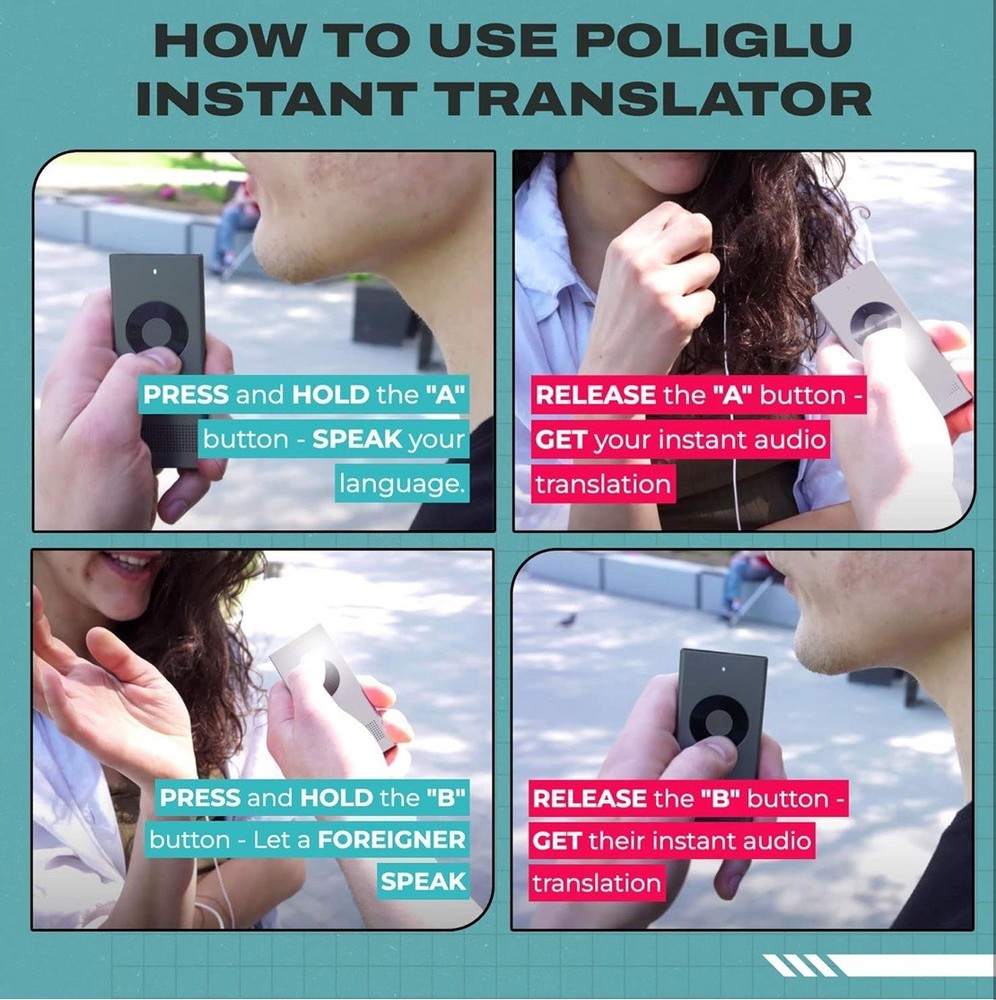 HOW TO USE POLIGLU INSTANT TRANSLATOR

PRESS and HOLD the "A" button - SPEAK your language.

RELEASE the "A" button - GET your instant audio translation

PRESS and HOLD the "B" button - Let a FOREIGNER SPEAK

RELEASE the "B" button - GET their instant audio translation