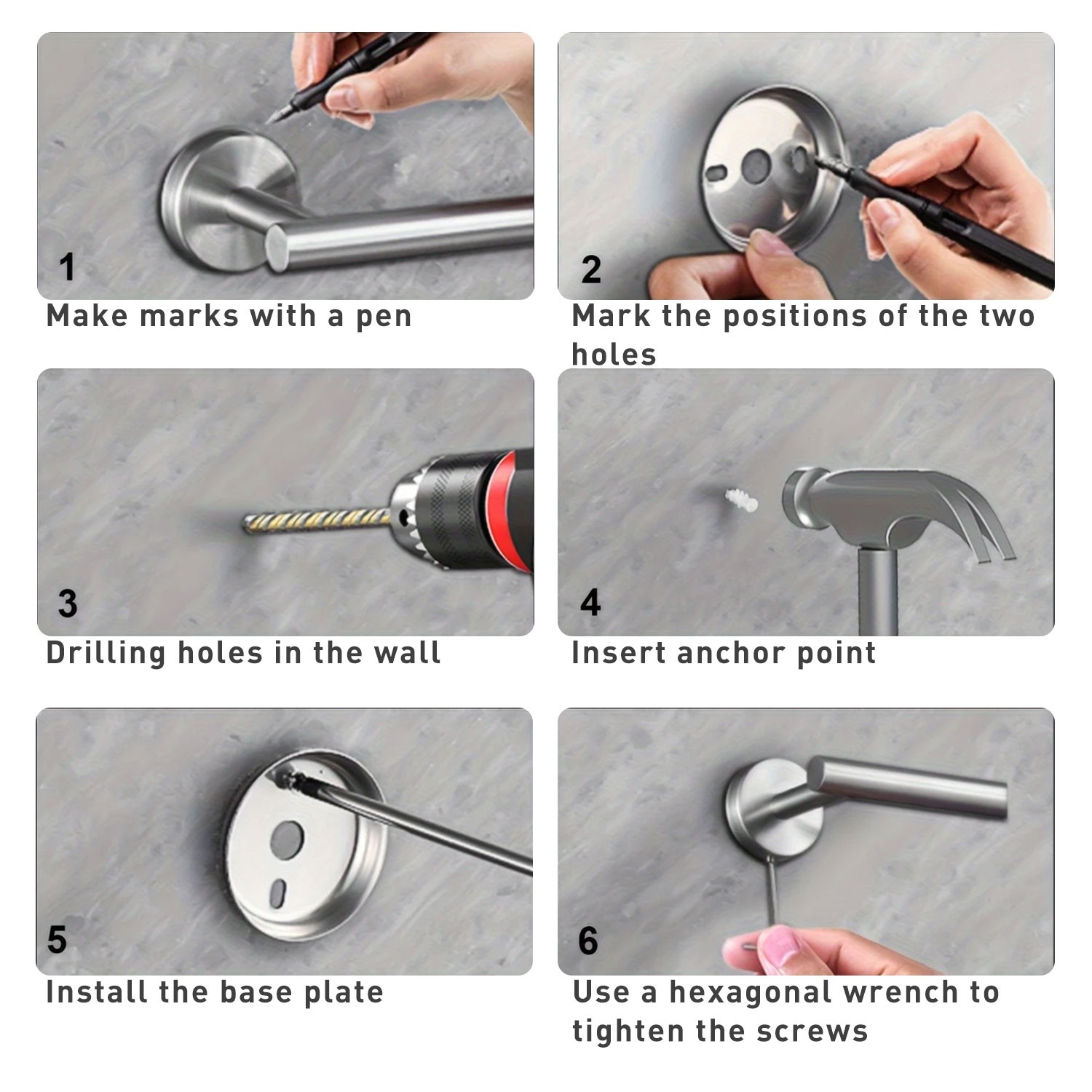 1
Make marks with a pen

2
Mark the positions of the two holes

3
Drilling holes in the wall

4
Insert anchor point

5
Install the base plate

6
Use a hexagonal wrench to tighten the screws