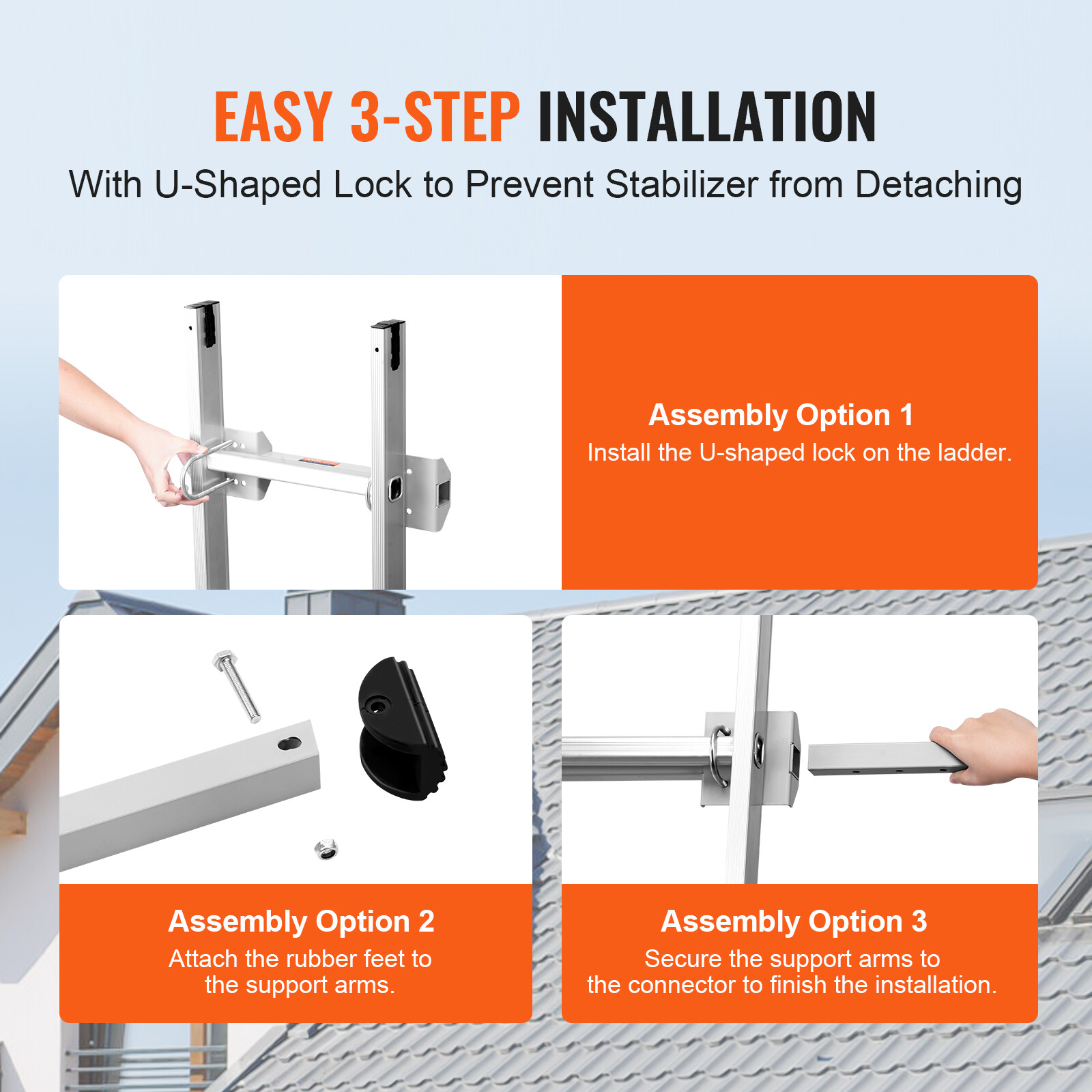 EASY 3-STEP INSTALLATION

With U-Shaped Lock to Prevent Stabilizer from Detaching

Assembly Option 1

Install the U-shaped lock on the ladder.

Assembly Option 2

Attach the rubber feet to the support arms.

Assembly Option 3

Secure the support arms to the connector to finish the installation.