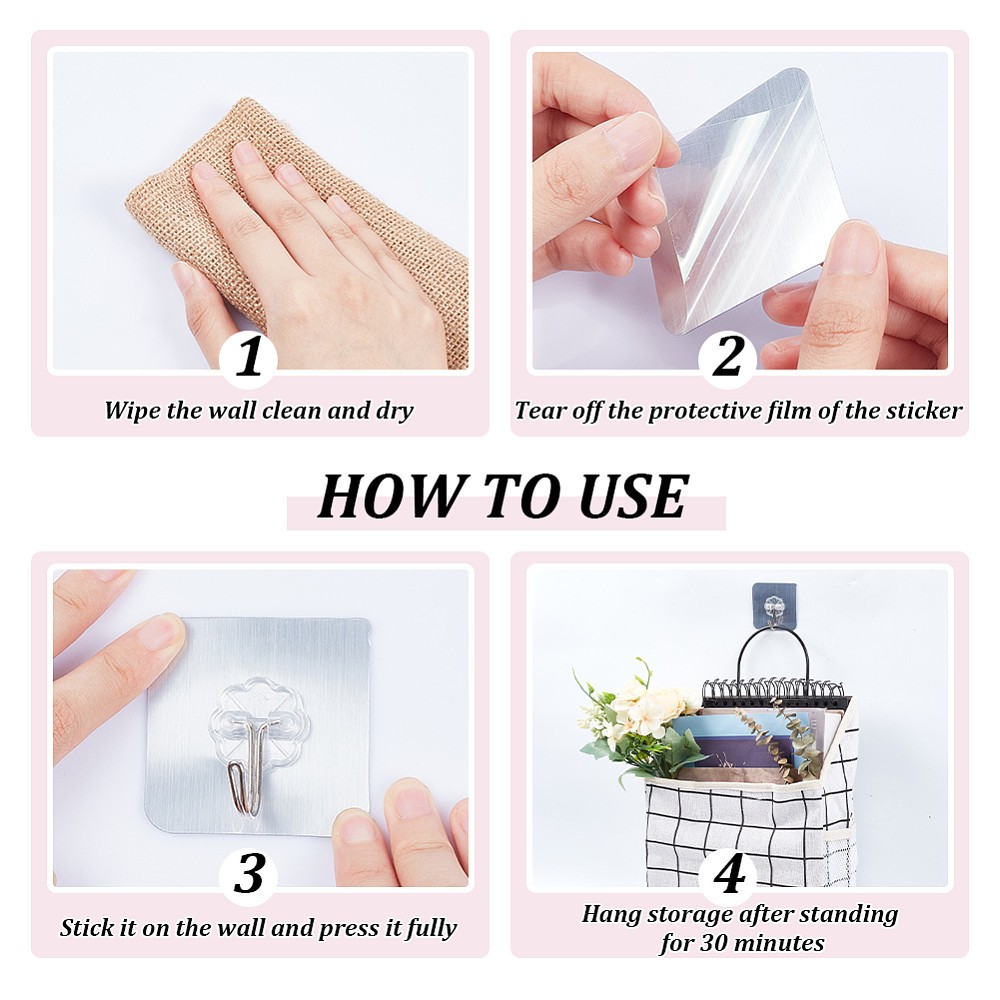 1
Wipe the wall clean and dry

2
Tear off the protective film of the sticker

HOW TO USE

3
Stick it on the wall and press it fully

4
Hang storage after standing for 30 minutes