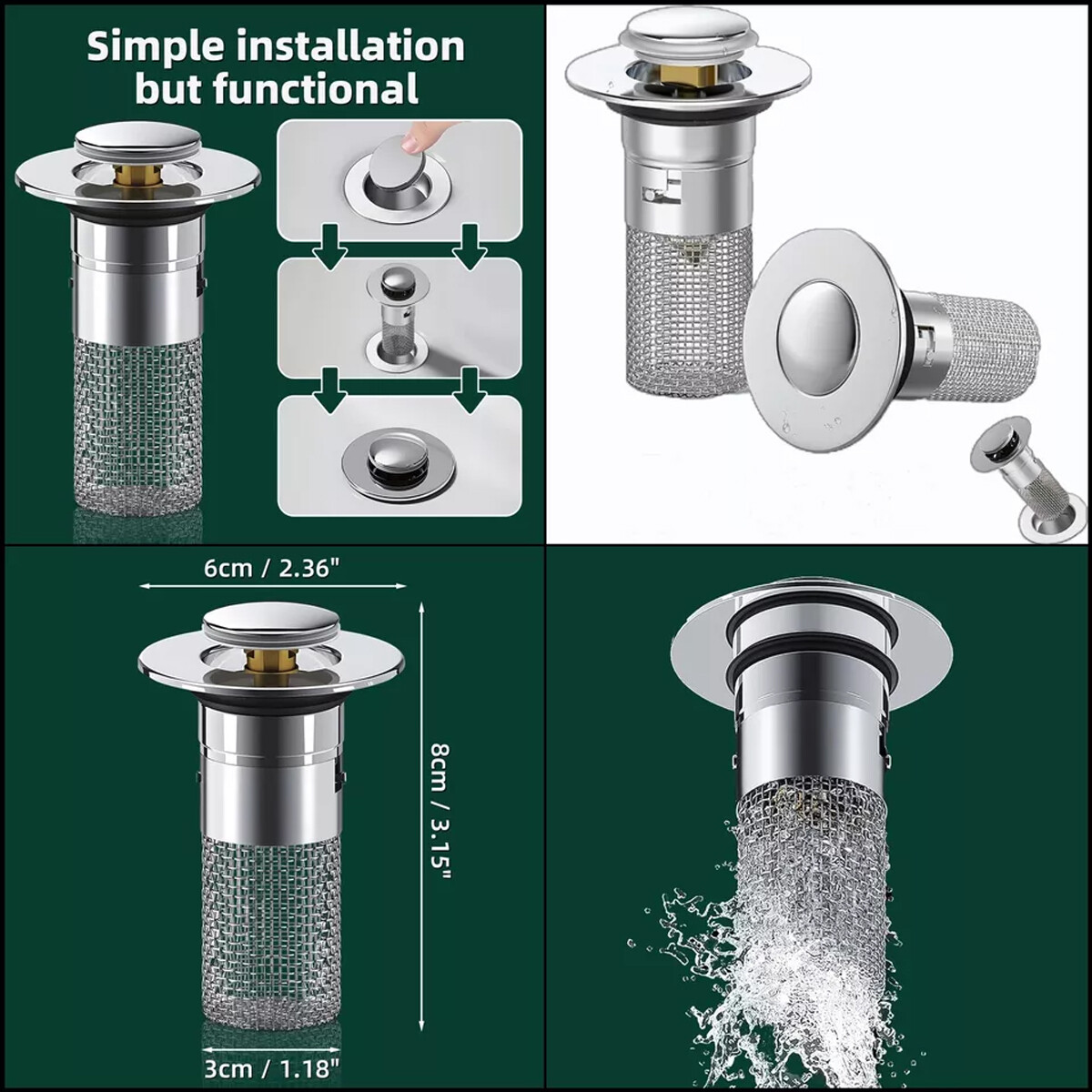 Simple installation but functional

6cm / 2.36"

8cm / 3.15"

3cm / 1.18"