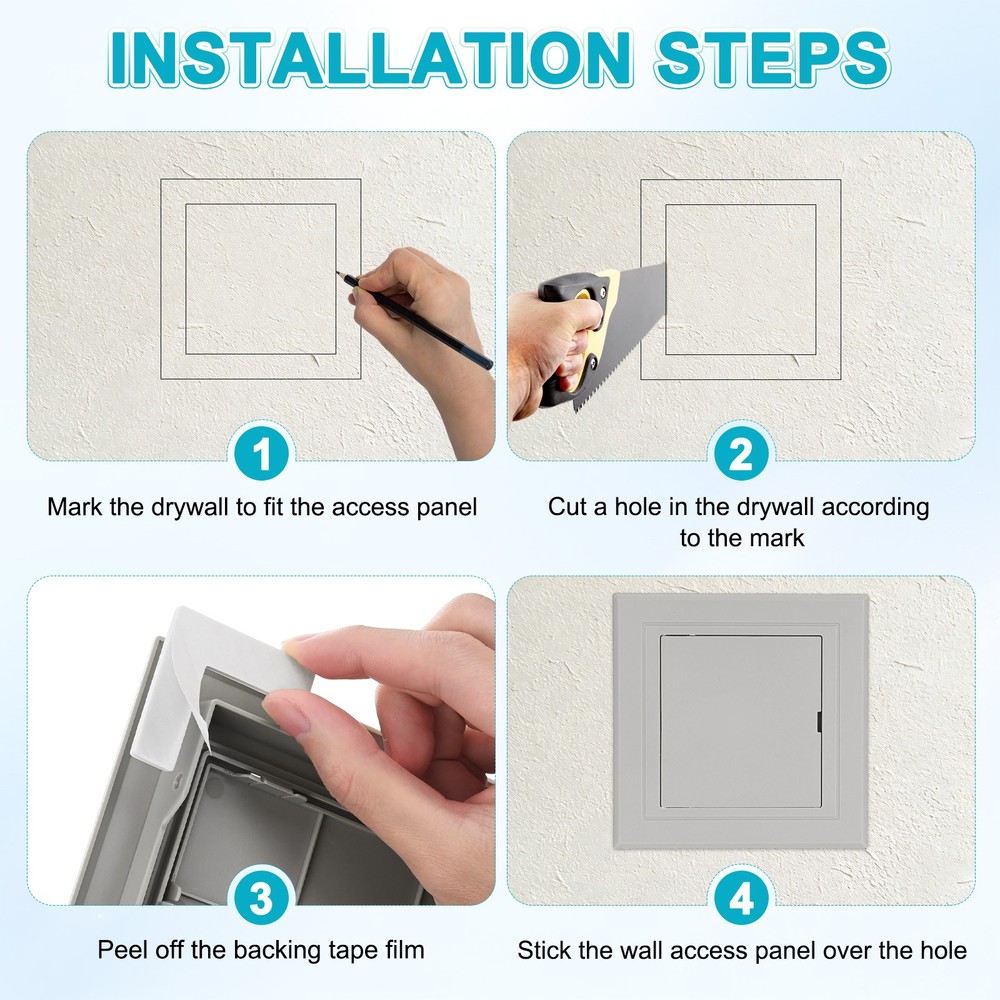 INSTALLATION STEPS

1

Mark the drywall to fit the access panel

2

Cut a hole in the drywall according to the mark

3

Peel off the backing tape film

4

Stick the wall access panel over the hole