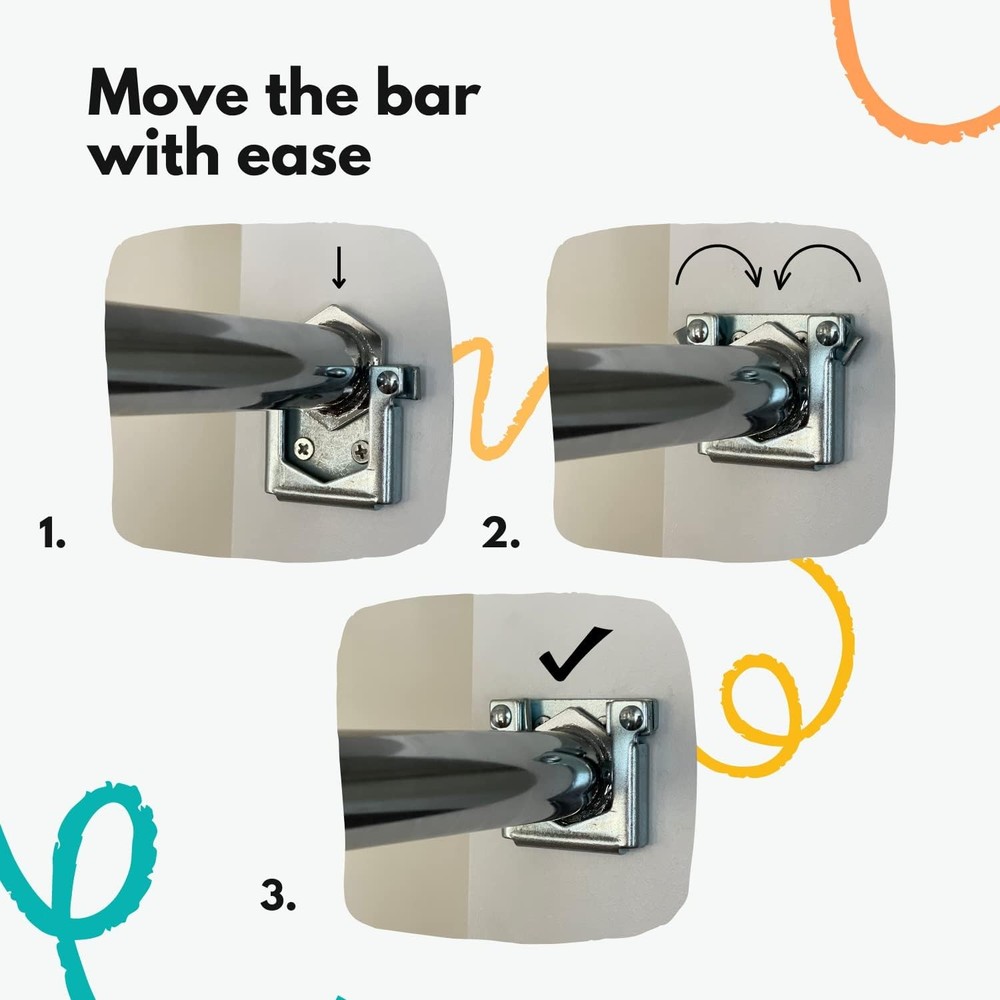 Move the bar with ease

1.

2.

3.