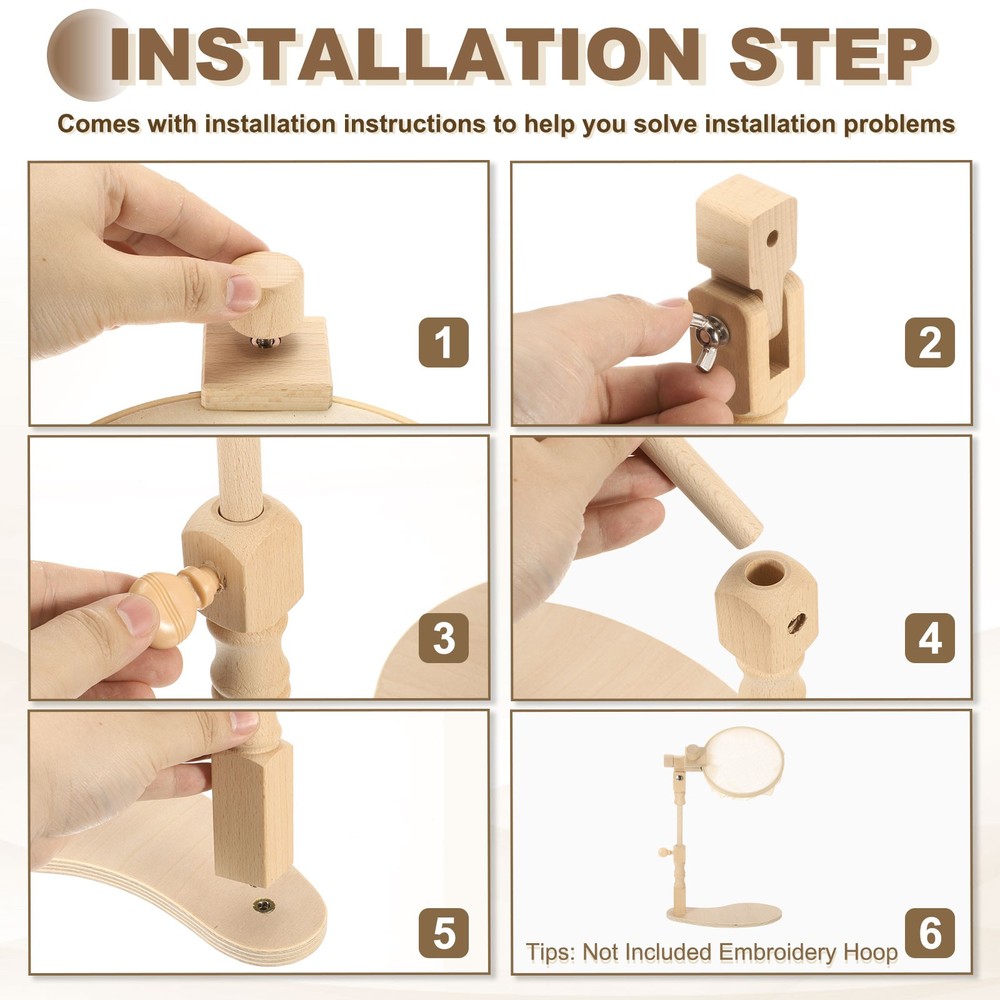 INSTALLATION STEP

Comes with installation instructions to help you solve installation problems

1

2

3

4

5

Tips: Not Included Embroidery Hoop

6