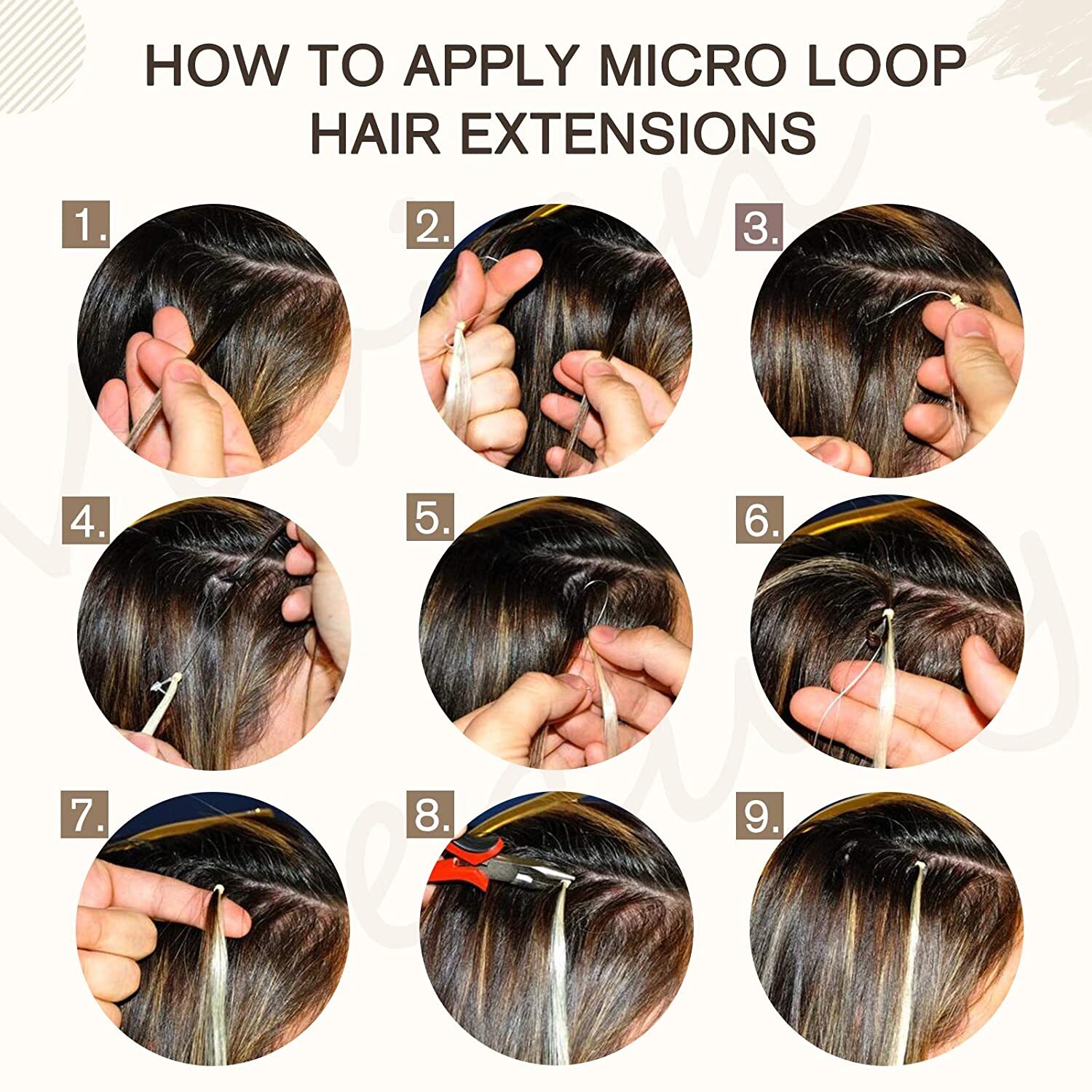 HOW TO APPLY MICRO LOOP HAIR EXTENSIONS

1.

2.

3.

4.

5.

6.

7.

8.

9.