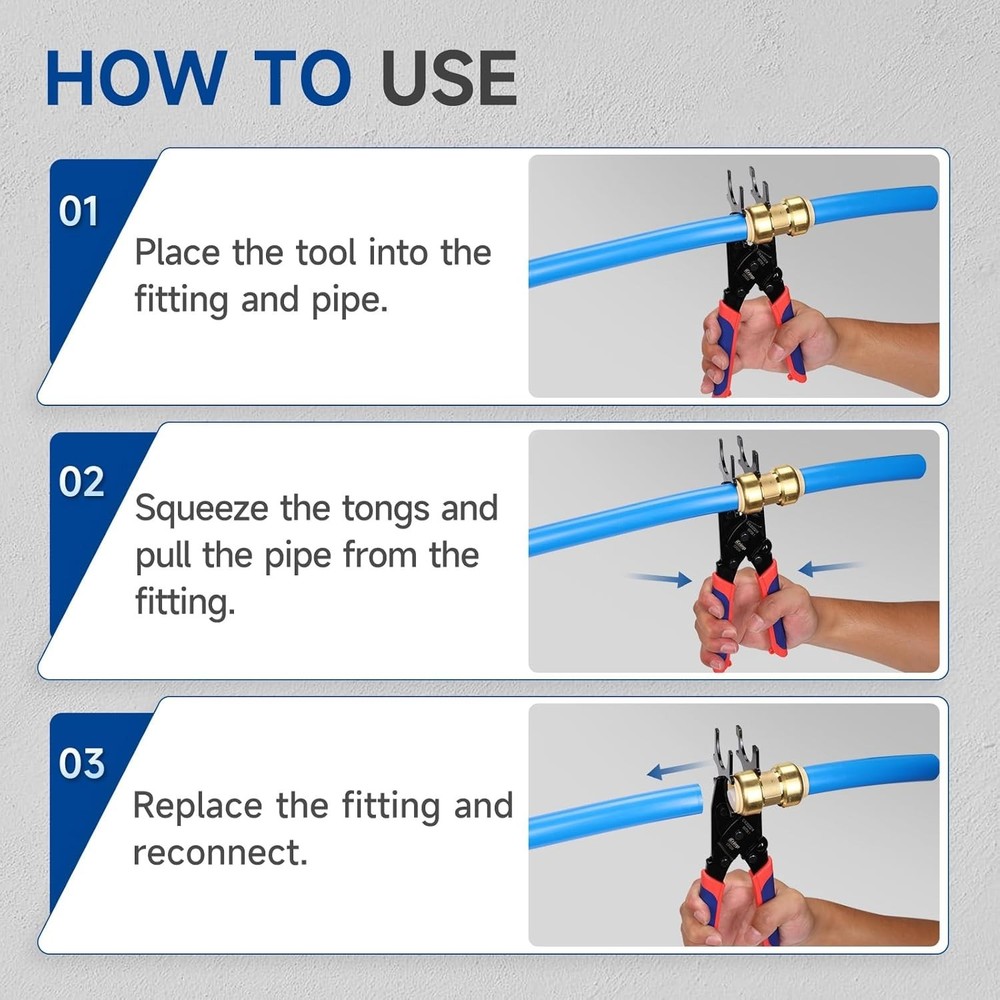 HOW TO USE

01

Place the tool into the fitting and pipe.

02

Squeeze the tongs and pull the pipe from the fitting.

03

Replace the fitting and reconnect.