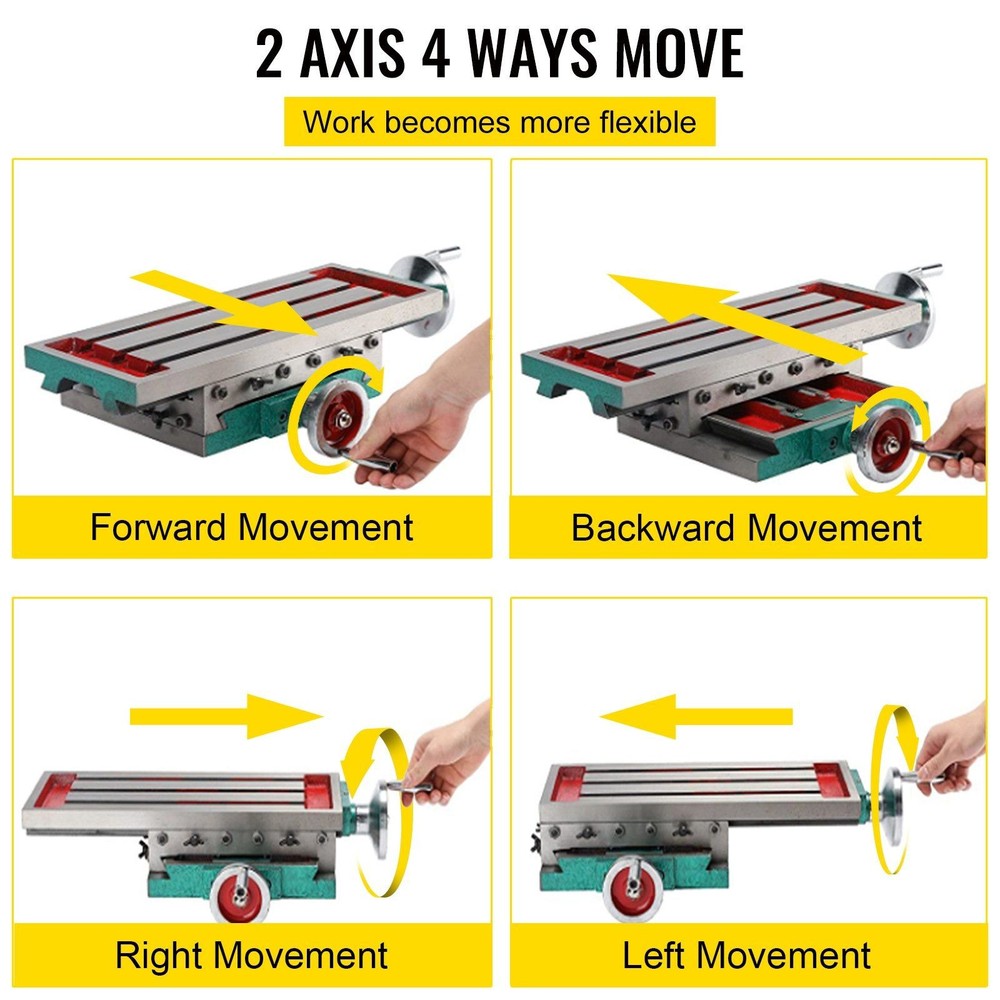 2 AXIS 4 WAYS MOVE

Work becomes more flexible

Forward Movement

Backward Movement

Right Movement

Left Movement