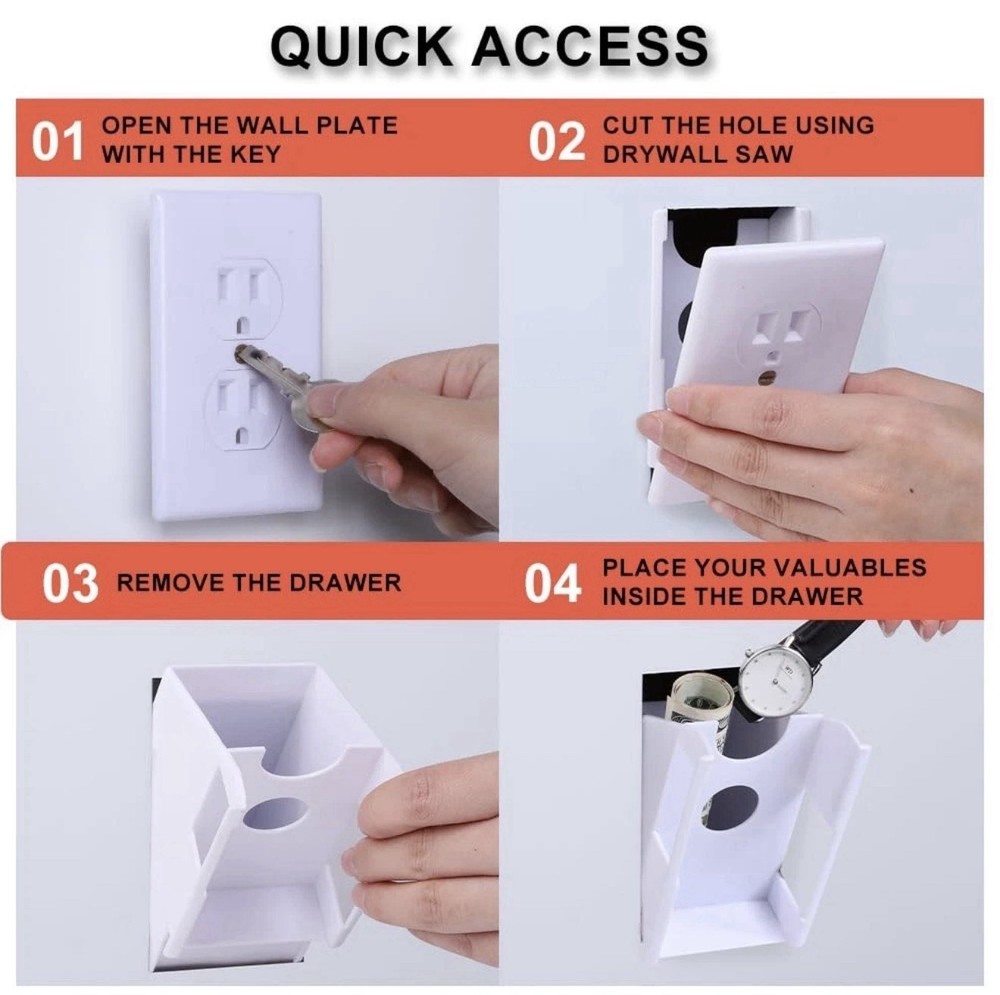 QUICK ACCESS

01 OPEN THE WALL PLATE WITH THE KEY

02 CUT THE HOLE USING DRYWALL SAW

03 REMOVE THE DRAWER

04 PLACE YOUR VALUABLES INSIDE THE DRAWER