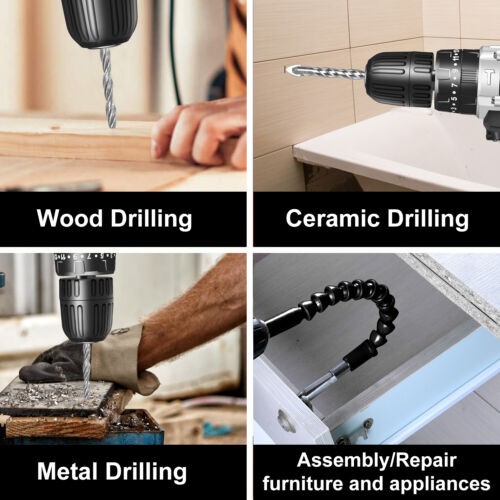 Wood Drilling

Ceramic Drilling

Metal Drilling

Assembly/Repair furniture and appliances