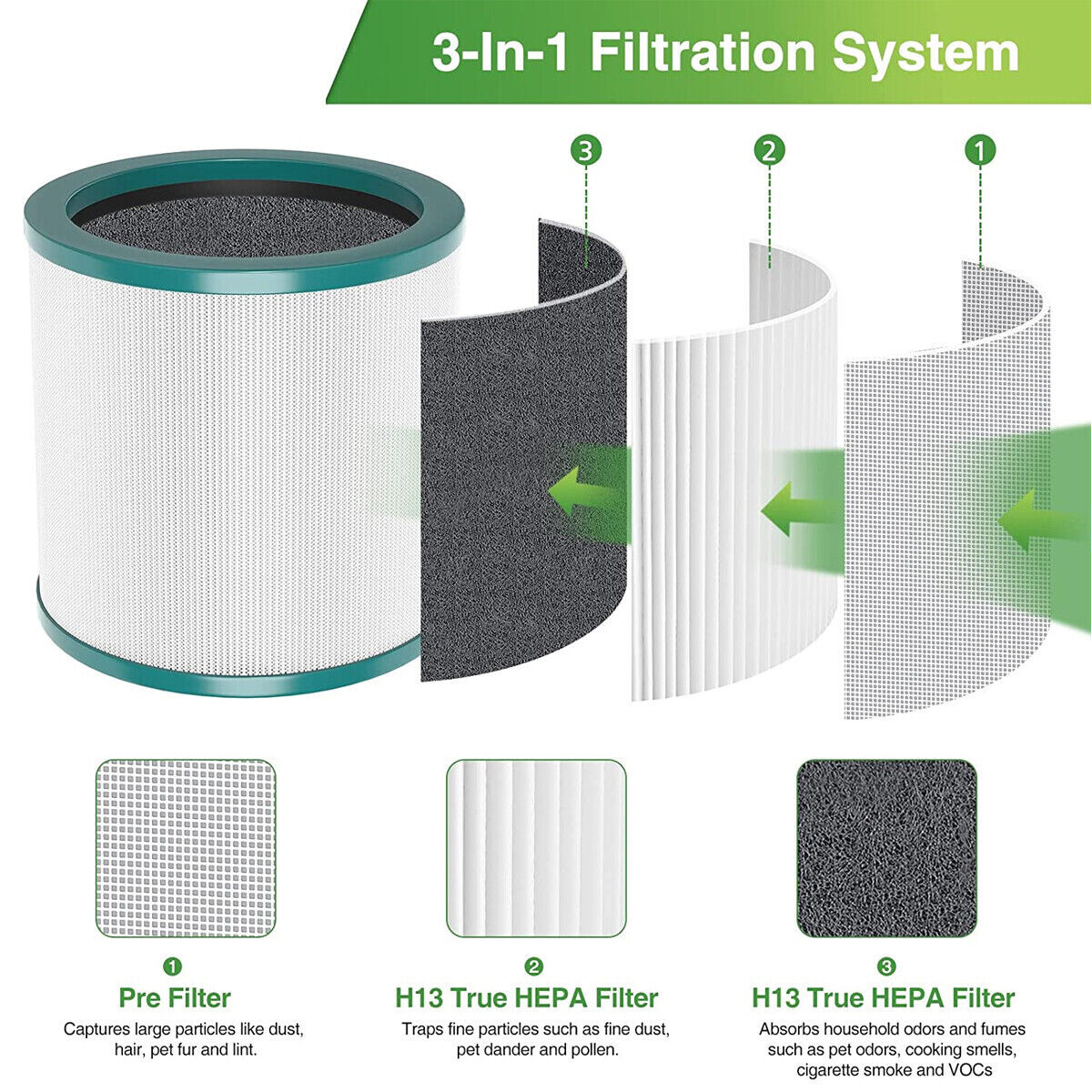 3-In-1 Filtration System

3

2

1

1
Pre Filter
Captures large particles like dust, hair, pet fur and lint.

2
H13 True HEPA Filter
Traps fine particles such as fine dust, pet dander and pollen.

3
H13 True HEPA Filter
Absorbs household odors and fumes such as pet odors, cooking smells, cigarette smoke and VOCs