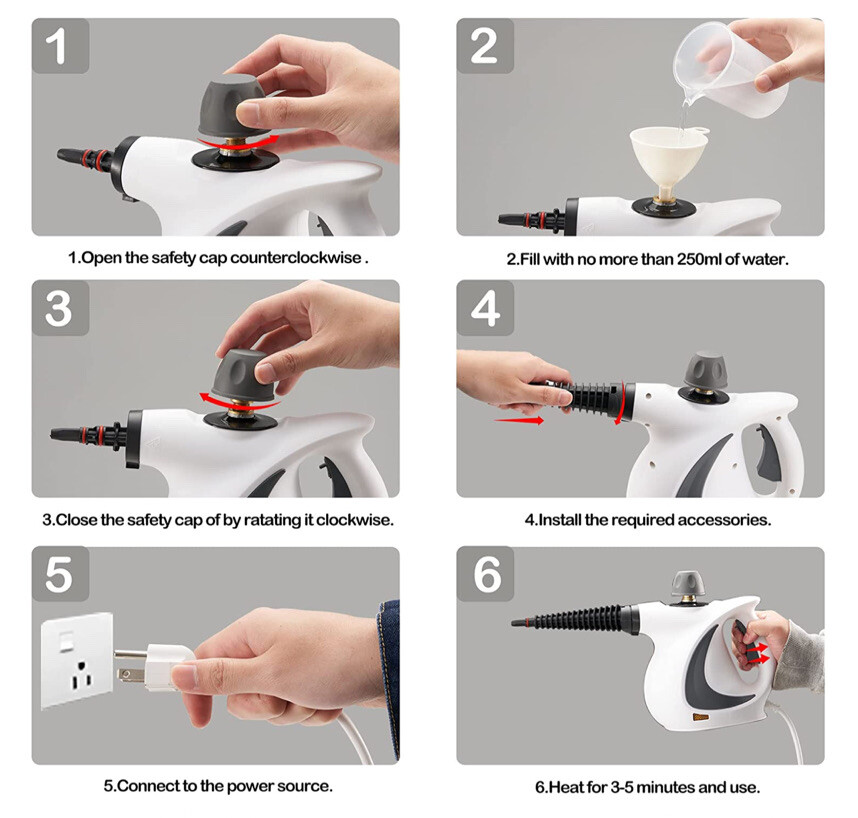 1

1.Open the safety cap counterclockwise .

2

2.Fill with no more than 250ml of water.

3

3.Close the safety cap of by ratating it clockwise.

4

4.Install the required accessories.

5

5.Connect to the power source.

6

6.Heat for 3-5 minutes and use.