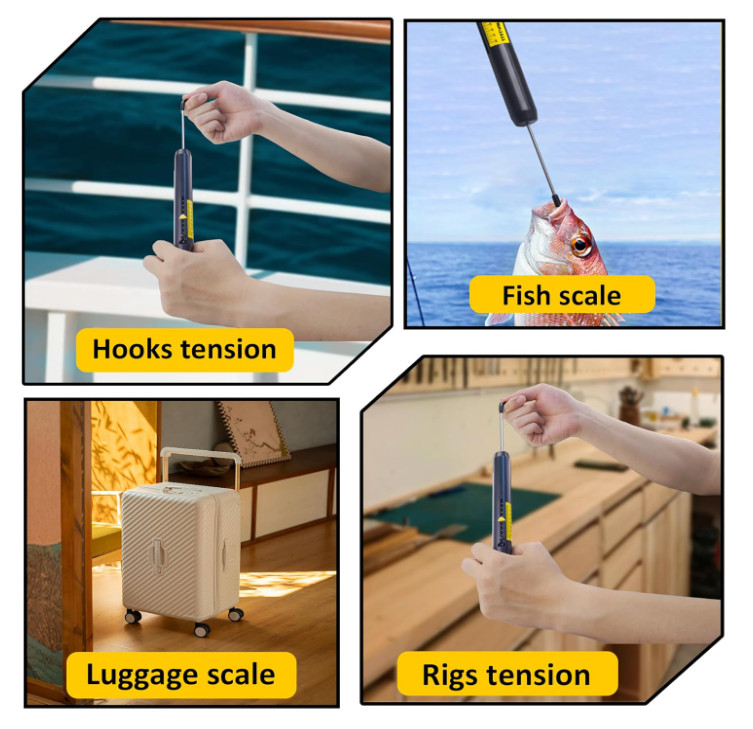 Hooks tension

Fish scale

Luggage scale

Rigs tension