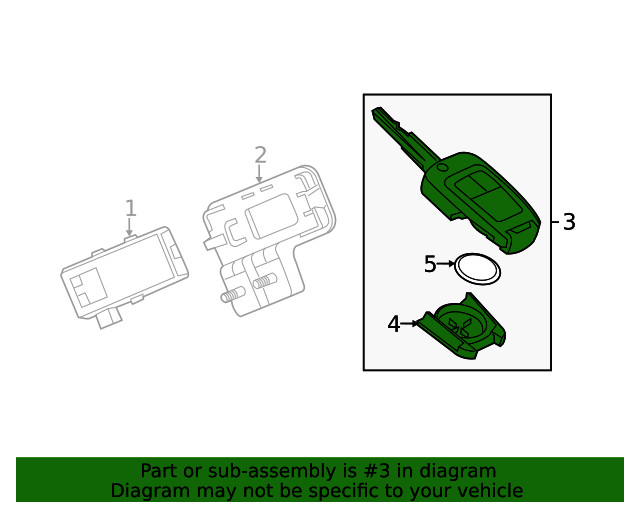 1
2
3
5
4

Part or sub-assembly is #3 in diagram
Diagram may not be specific to your vehicle