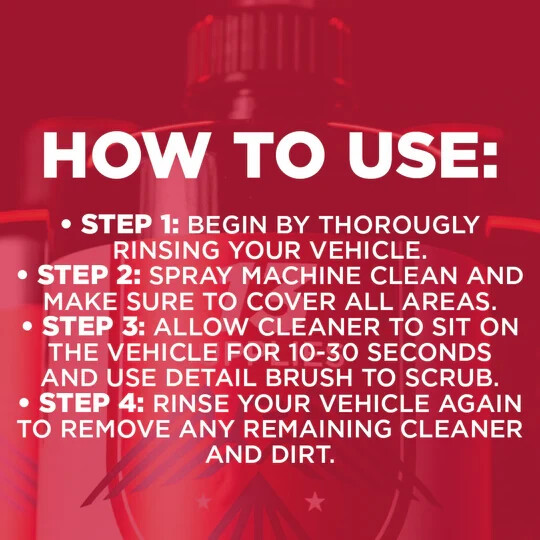 HOW TO USE:

• STEP 1: BEGIN BY THOROUGLY RINSING YOUR VEHICLE.
• STEP 2: SPRAY MACHINE CLEAN AND MAKE SURE TO COVER ALL AREAS.
• STEP 3: ALLOW CLEANER TO SIT ON THE VEHICLE FOR 10-30 SECONDS AND USE DETAIL BRUSH TO SCRUB.
• STEP 4: RINSE YOUR VEHICLE AGAIN TO REMOVE ANY REMAINING CLEANER AND DIRT.