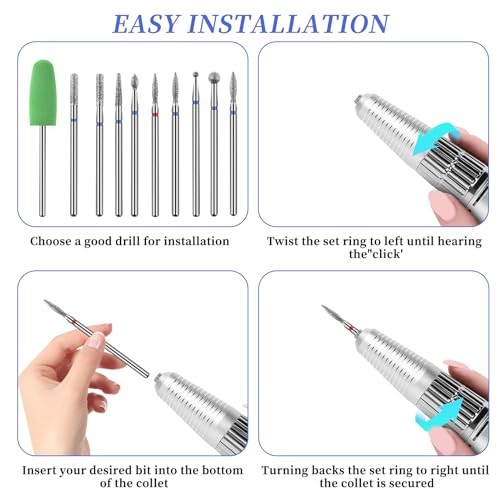 EASY INSTALLATION

Choose a good drill for installation

Twist the set ring to left until hearing the"click'

Insert your desired bit into the bottom of the collet

Turning backs the set ring to right until the collet is secured