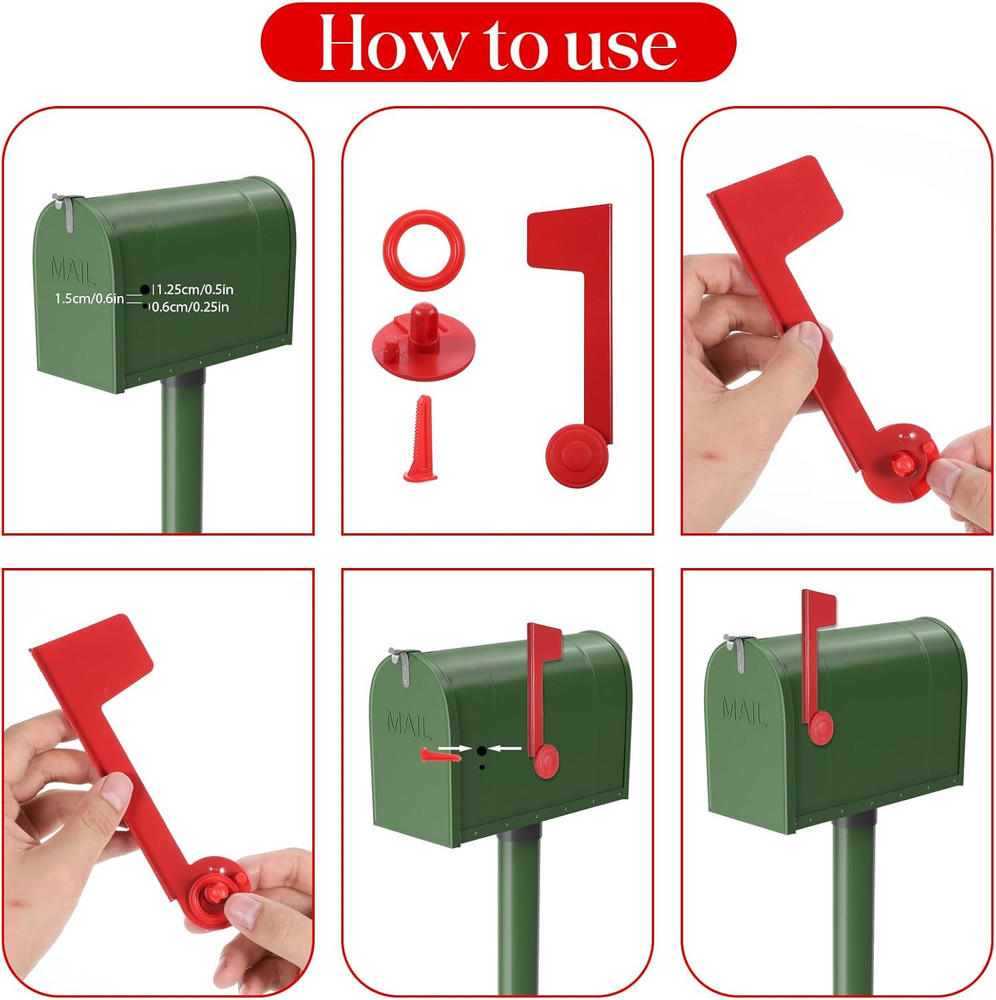 How to use

MAIL

1.5cm/0.6in

1.25cm/0.5in

0.6cm/0.25in

MAIL

MAIL