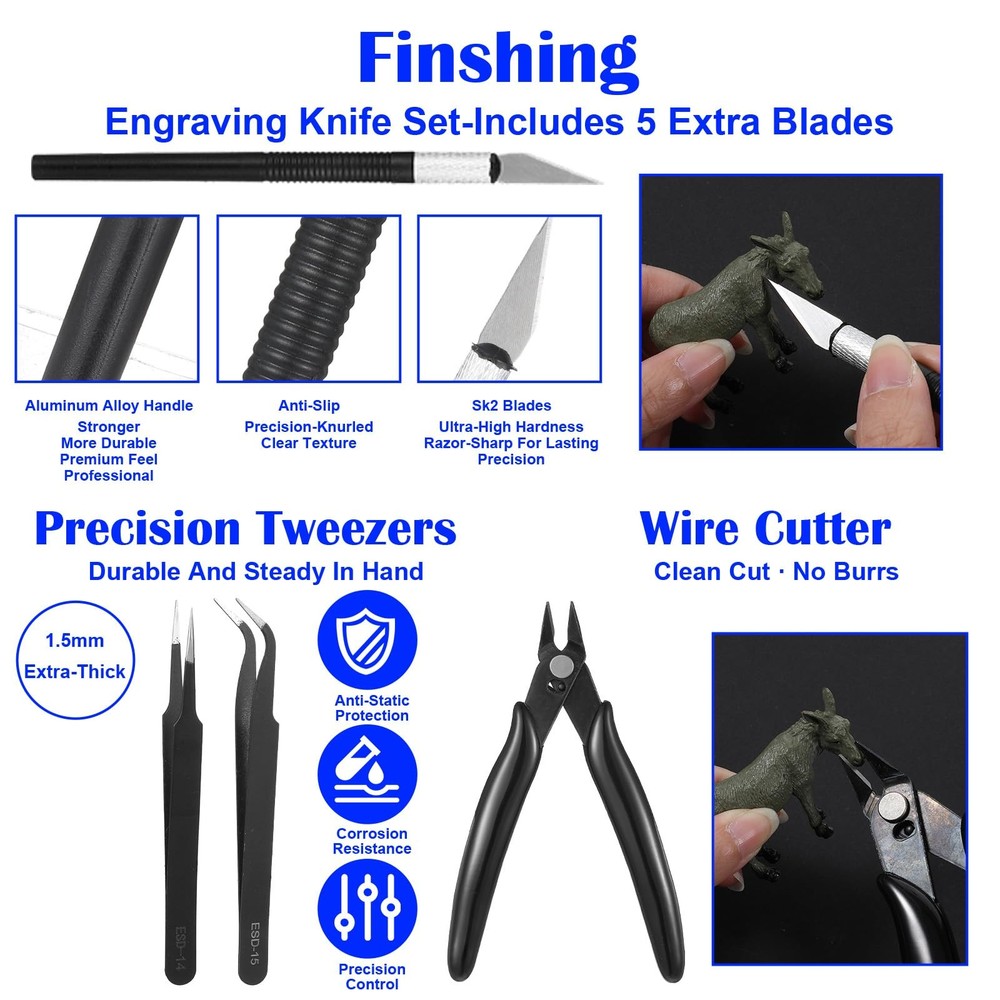 Finshing
Engraving Knife Set-Includes 5 Extra Blades

Aluminum Alloy Handle
Stronger
More Durable
Premium Feel
Professional

Anti-Slip
Precision-Knurled
Clear Texture

Sk2 Blades
Ultra-High Hardness
Razor-Sharp For Lasting Precision

Precision Tweezers
Durable And Steady In Hand

1.5mm
Extra-Thick

ESD-14
ESD-15

Anti-Static Protection

Corrosion Resistance

Precision Control

Wire Cutter
Clean Cut · No Burrs