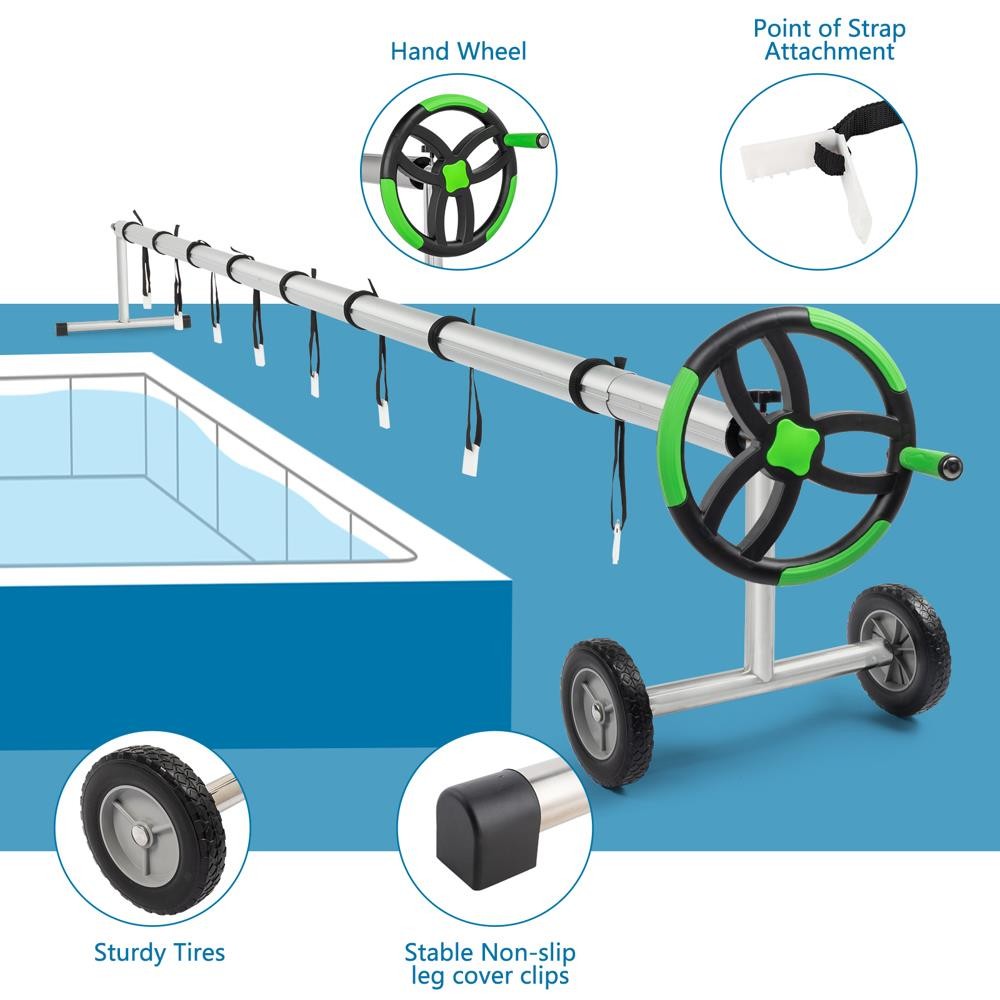 Hand Wheel

Point of Strap Attachment

Sturdy Tires

Stable Non-slip leg cover clips